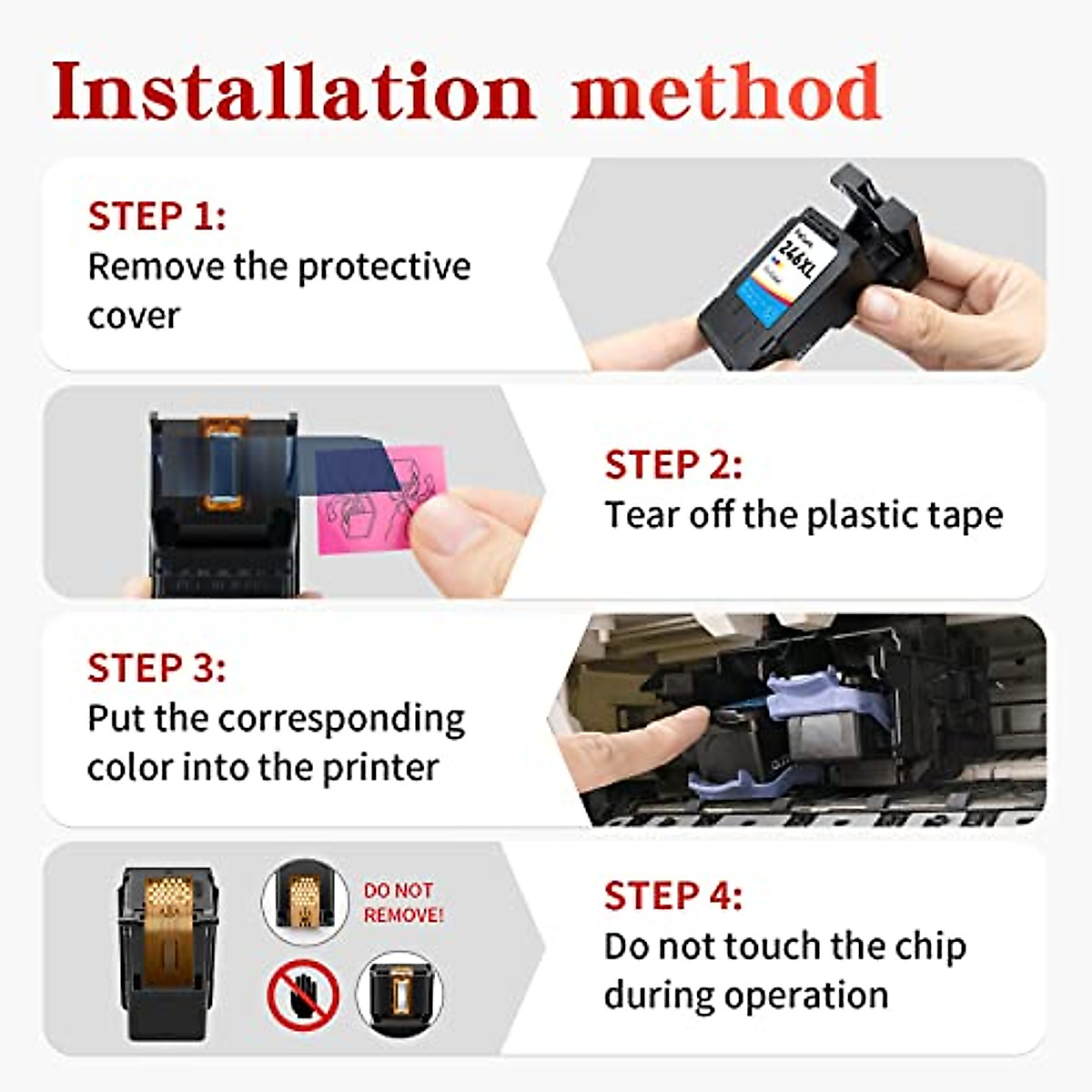 Installation method

STEP 1:
Remove the protective cover

246XL

STEP 2:
Tear off the plastic tape

STEP 3:
Put the corresponding color into the printer

DO NOT REMOVE!

STEP 4:
Do not touch the chip during operation