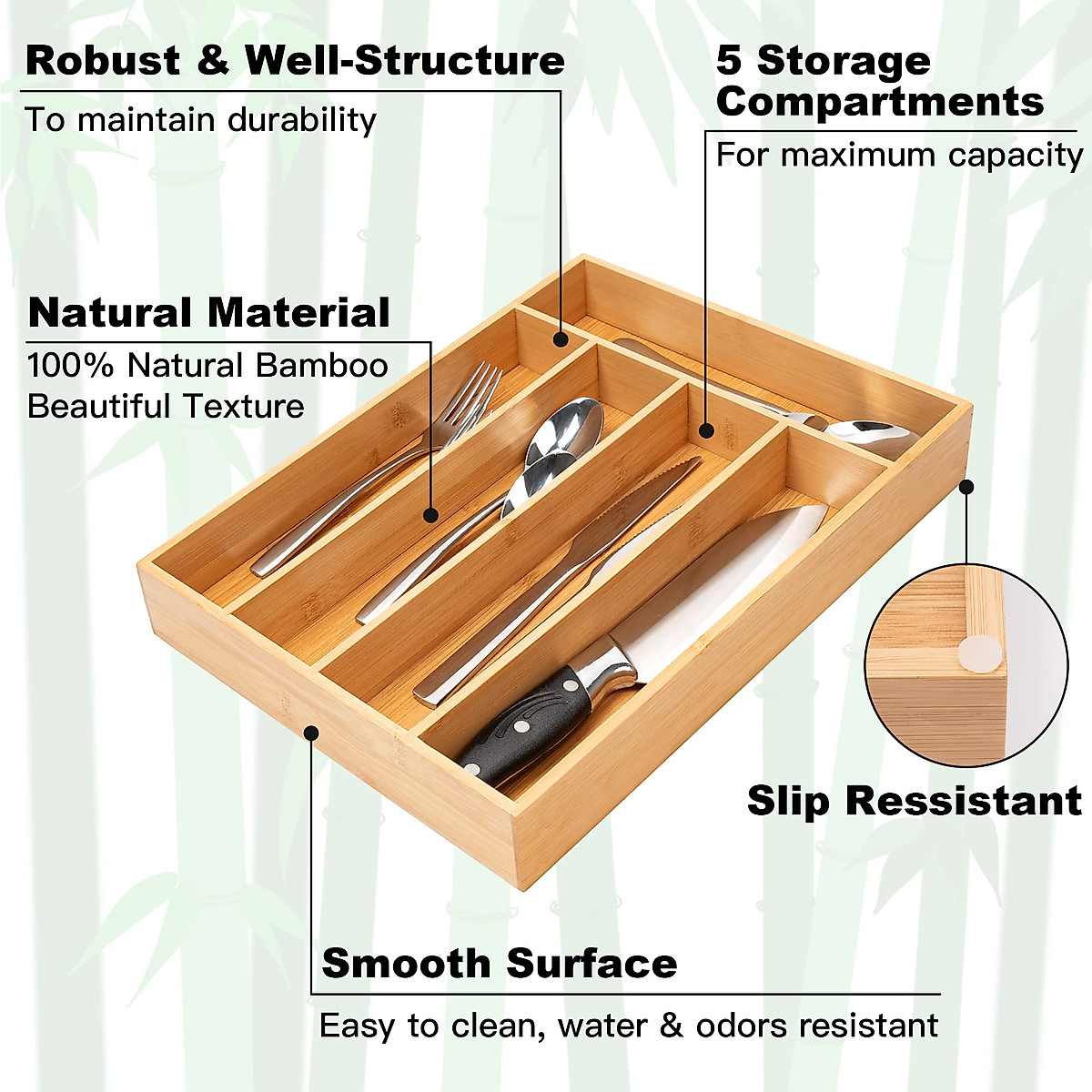 Robust & Well-Structure
To maintain durability

5 Storage Compartments
For maximum capacity

Natural Material
100% Natural Bamboo
Beautiful Texture

Slip Ressistant

Smooth Surface
Easy to clean, water & odors resistant