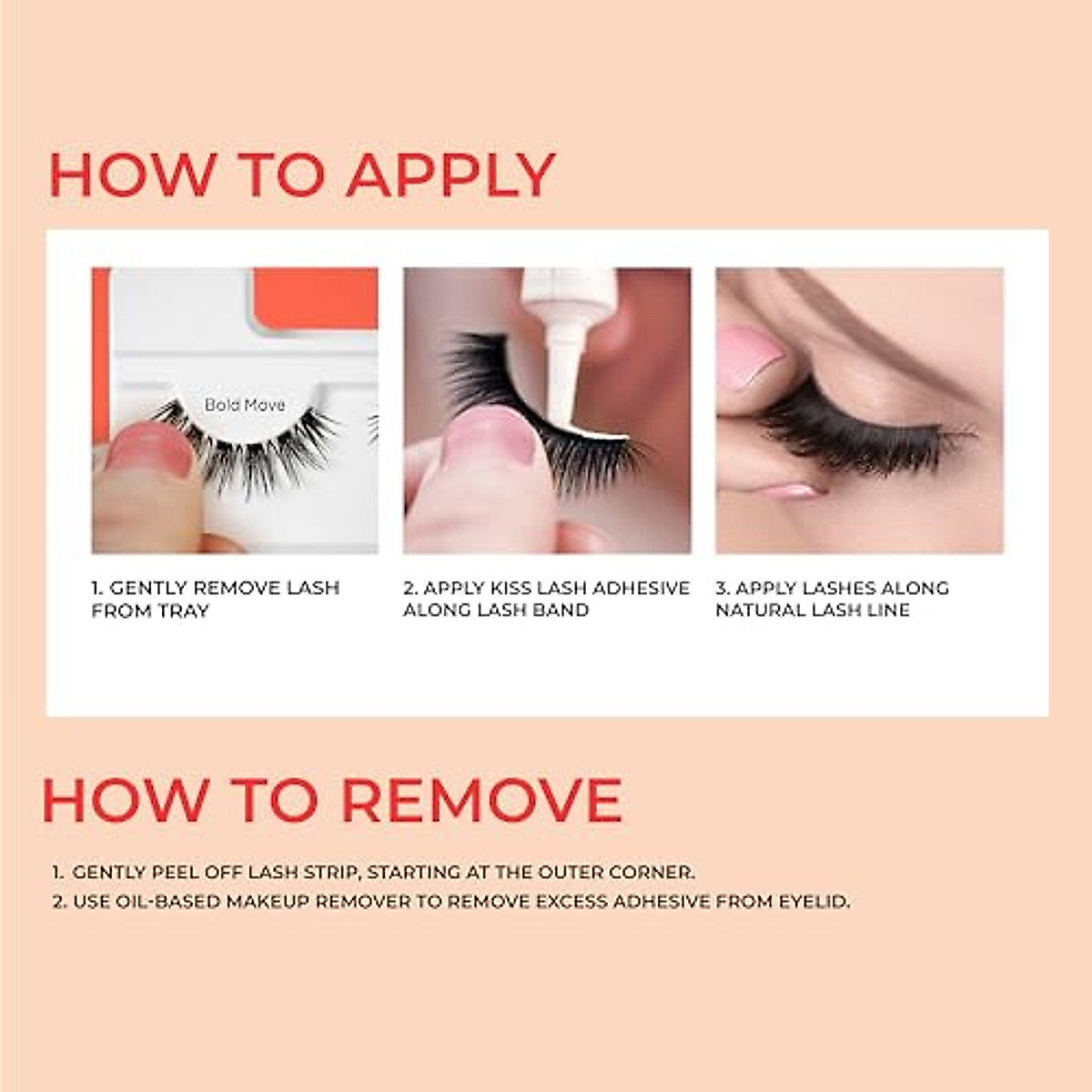 HOW TO APPLY

Bold Move

1. GENTLY REMOVE LASH FROM TRAY

2. APPLY KISS LASH ADHESIVE ALONG LASH BAND

3. APPLY LASHES ALONG NATURAL LASH LINE

HOW TO REMOVE

1. GENTLY PEEL OFF LASH STRIP, STARTING AT THE OUTER CORNER.
2. USE OIL-BASED MAKEUP REMOVER TO REMOVE EXCESS ADHESIVE FROM EYELID.