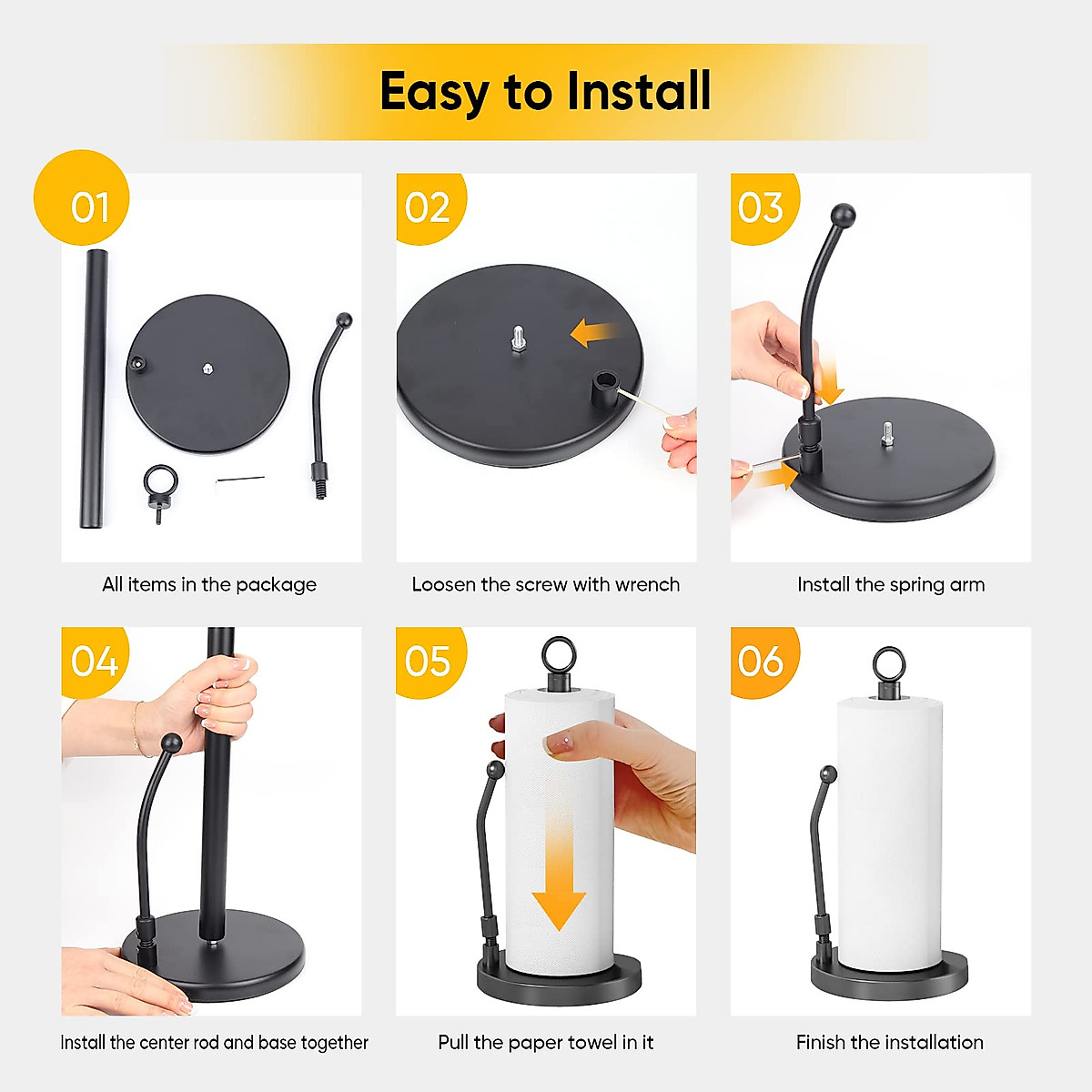 Easy to Install

01
All items in the package

02
Loosen the screw with wrench

03
Install the spring arm

04
Install the center rod and base together

05
Pull the paper towel in it

06
Finish the installation