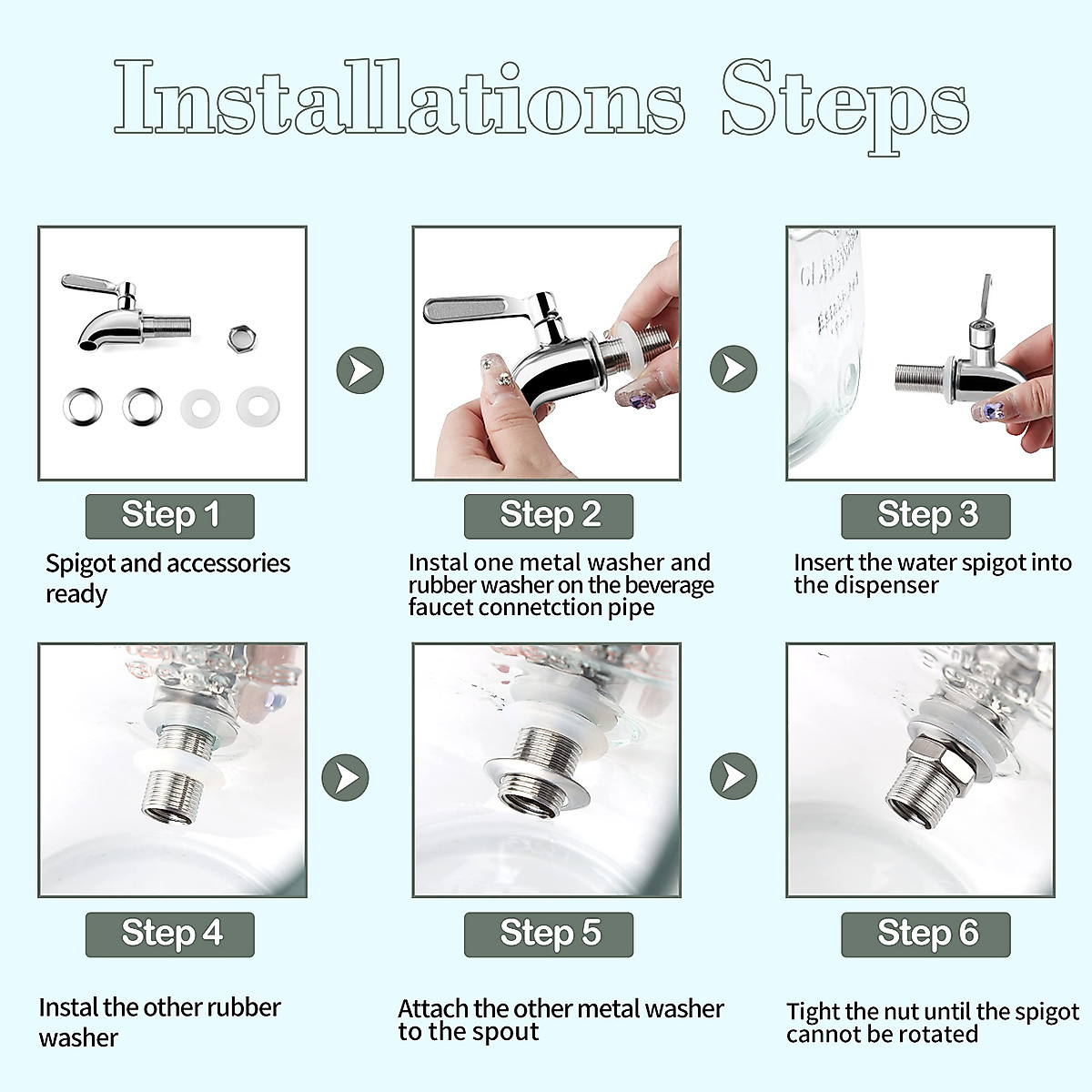 Installations Steps

Step 1

Spigot and accessories ready

Step 2

Instal one metal washer and rubber washer on the beverage faucet connetction pipe

Step 3

Insert the water spigot into the dispenser

Step 4

Instal the other rubber washer

Step 5

Attach the other metal washer to the spout

Step 6

Tight the nut until the spigot cannot be rotated