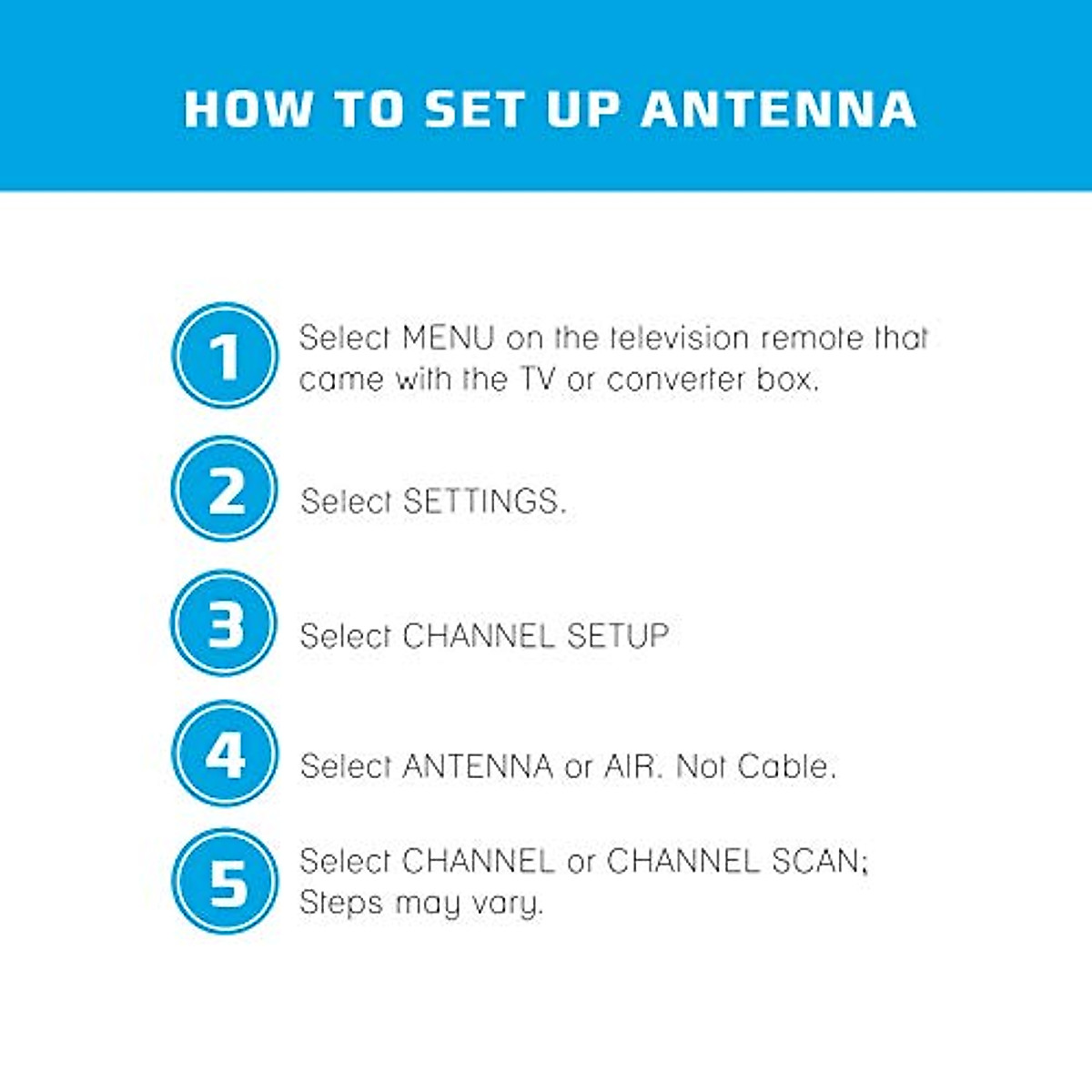 HOW TO SET UP ANTENNA

1 Select MENU on the television remote that came with the TV or converter box.

2 Select SETTINGS.

3 Select CHANNEL SETUP

4 Select ANTENNA or AIR. Not Cable.

5 Select CHANNEL or CHANNEL SCAN; Steps may vary.