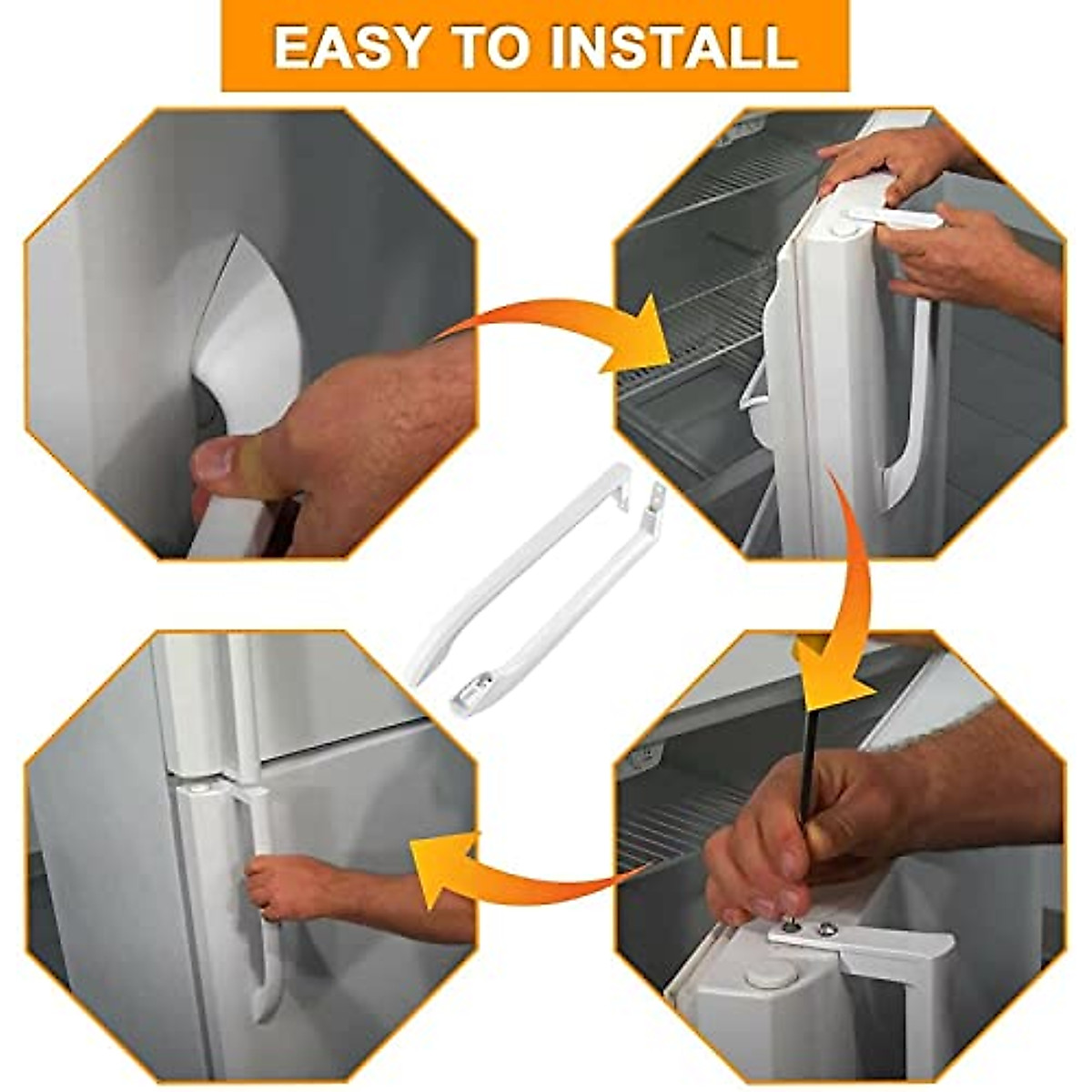 EASY TO INSTALL