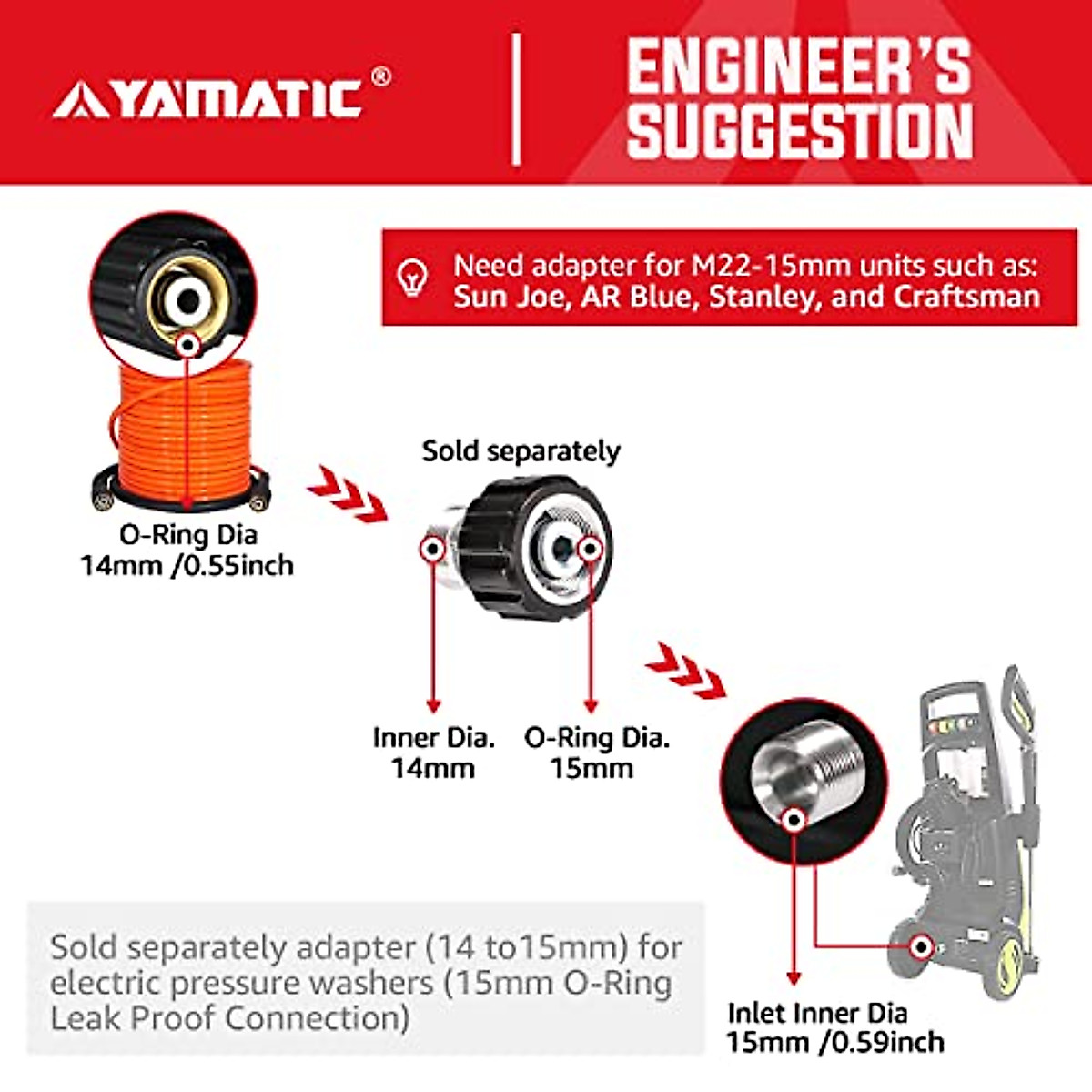 YAMATIC®

ENGINEER'S SUGGESTION

Need adapter for M22-15mm units such as: Sun Joe, AR Blue, Stanley, and Craftsman

O-Ring Dia
14mm /0.55inch

Sold separately

Inner Dia.
14mm

O-Ring Dia.
15mm

Sold separately adapter (14 to15mm) for electric pressure washers (15mm O-Ring Leak Proof Connection)

Inlet Inner Dia
15mm /0.59inch