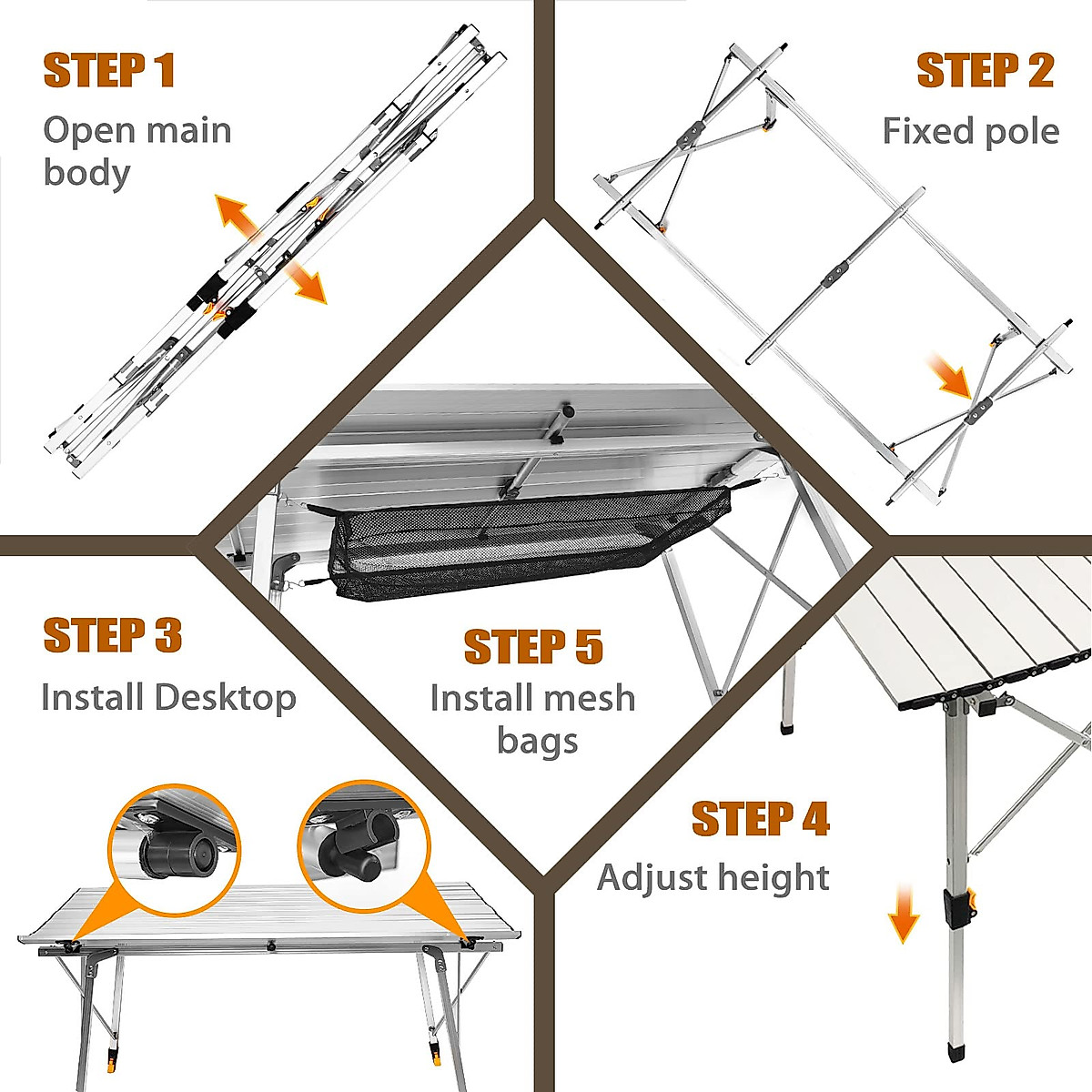 STEP 1
Open main body

STEP 2
Fixed pole

STEP 3
Install Desktop

STEP 5
Install mesh bags

STEP 4
Adjust height