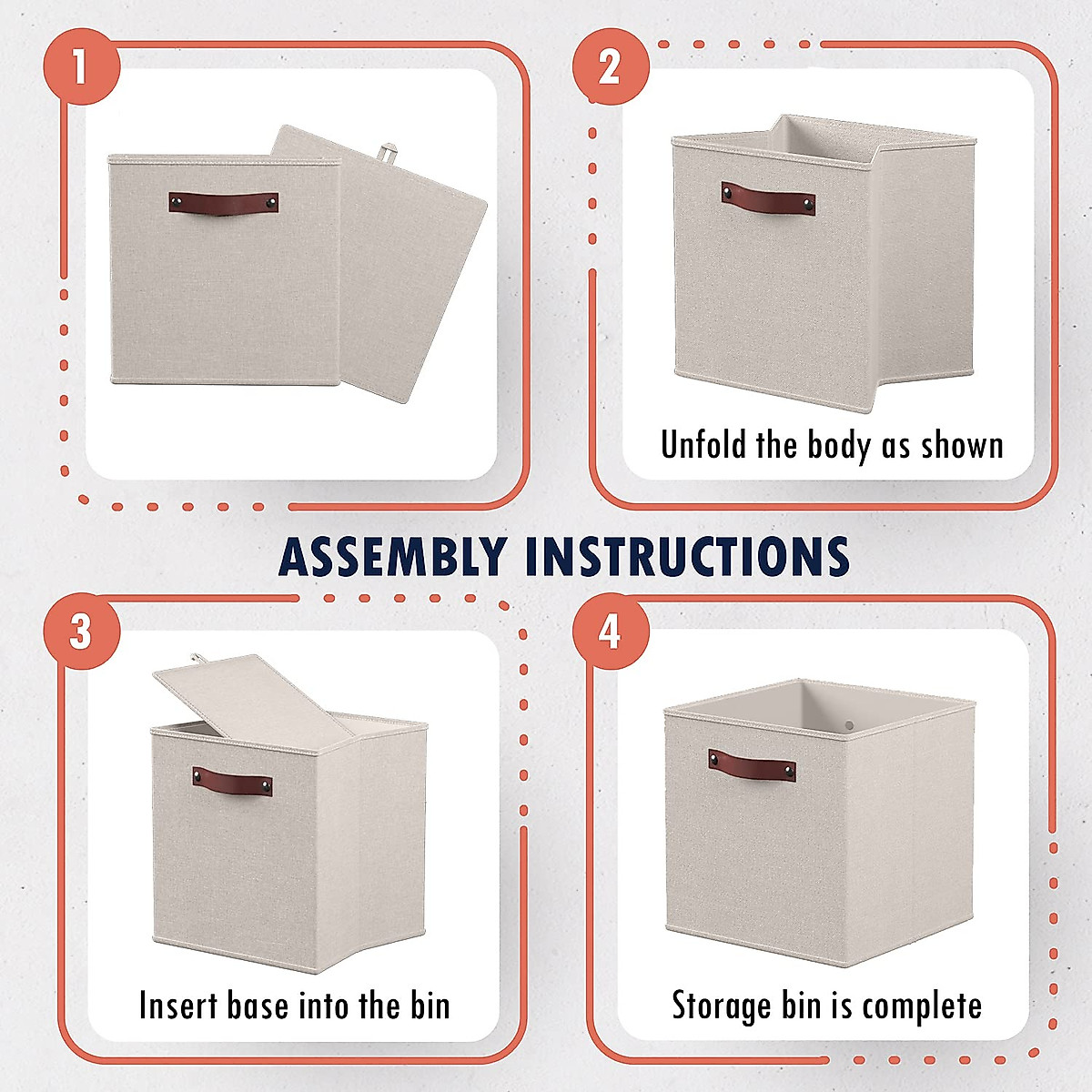 1

2

Unfold the body as shown

ASSEMBLY INSTRUCTIONS

3

Insert base into the bin

4

Storage bin is complete