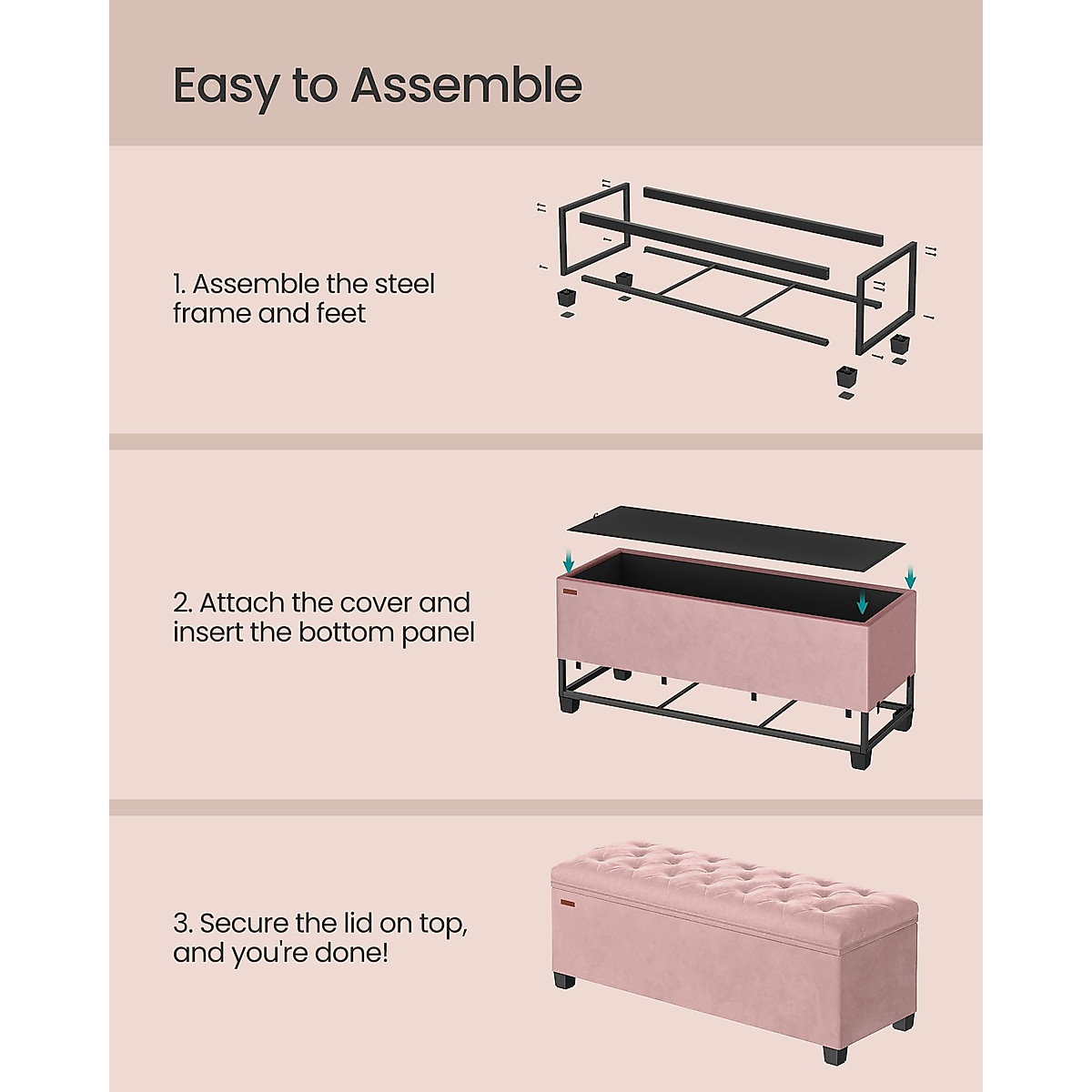 Easy to Assemble

1. Assemble the steel frame and feet

2. Attach the cover and insert the bottom panel

3. Secure the lid on top, and you're done!