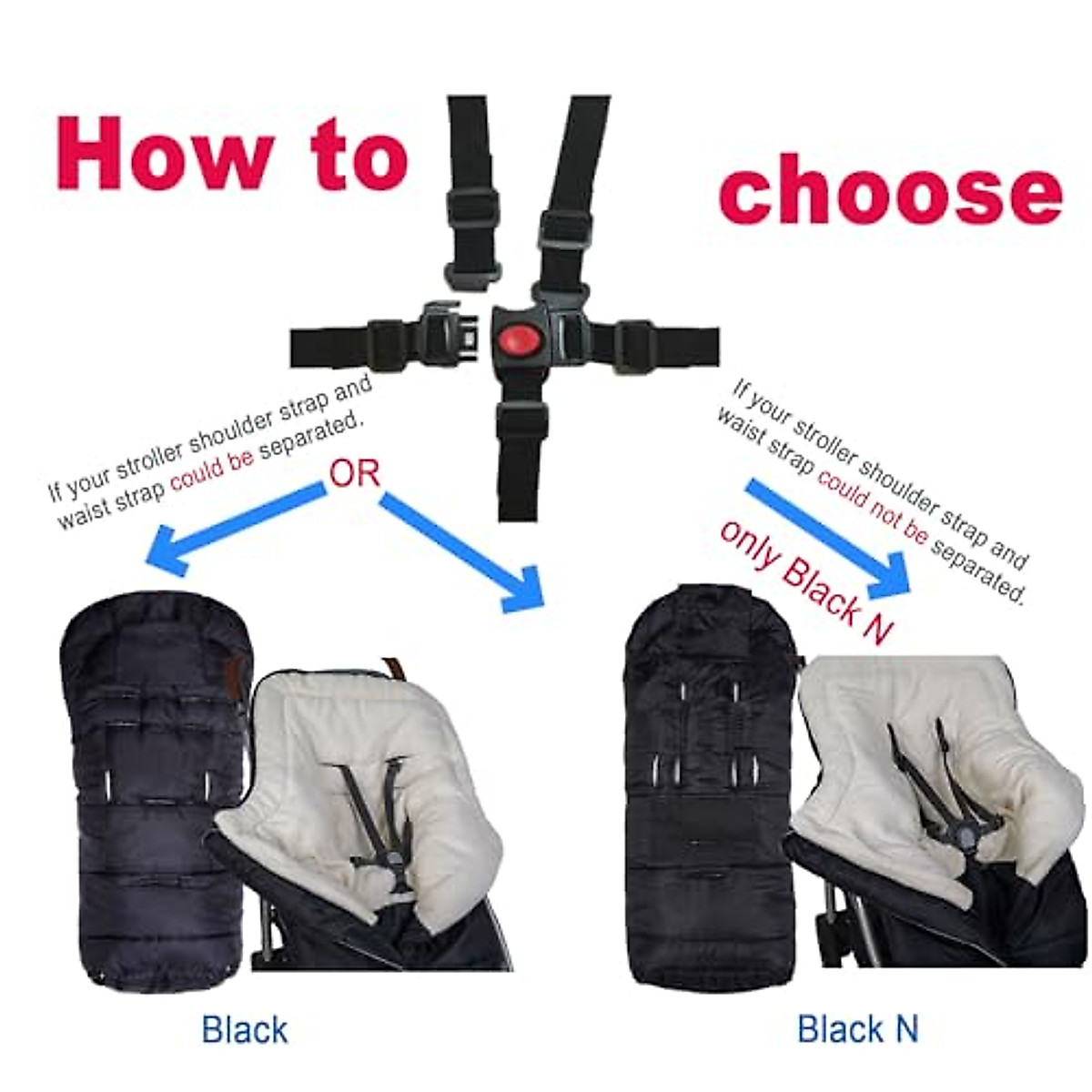 How to choose

If your stroller shoulder strap and waist strap could be separated.

OR

If your stroller shoulder strap and waist strap could not be separated.

only Black N

Black

Black N