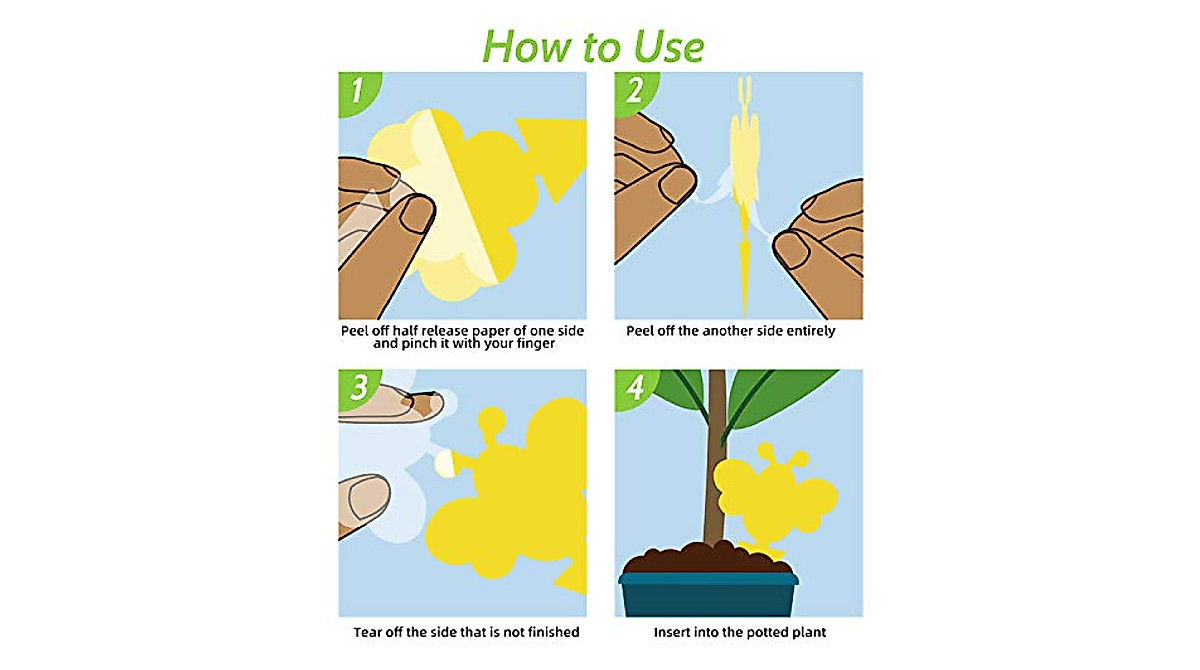 How to Use

1

Peel off half release paper of one side and pinch it with your finger

2

Peel off the another side entirely

3

Tear off the side that is not finished

4

Insert into the potted plant