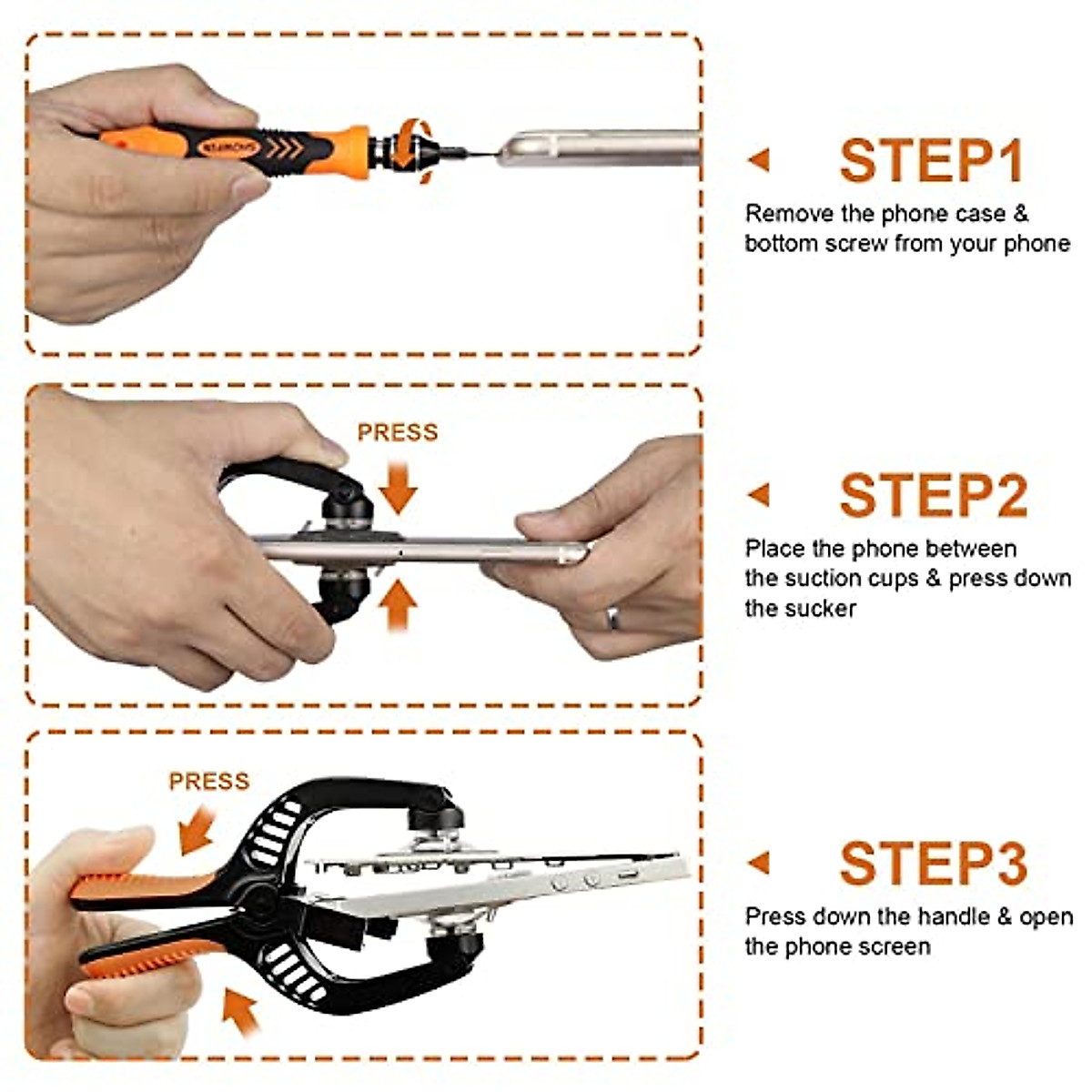 STEP1

Remove the phone case & bottom screw from your phone

PRESS

STEP2

Place the phone between the suction cups & press down the sucker

PRESS

STEP3

Press down the handle & open the phone screen