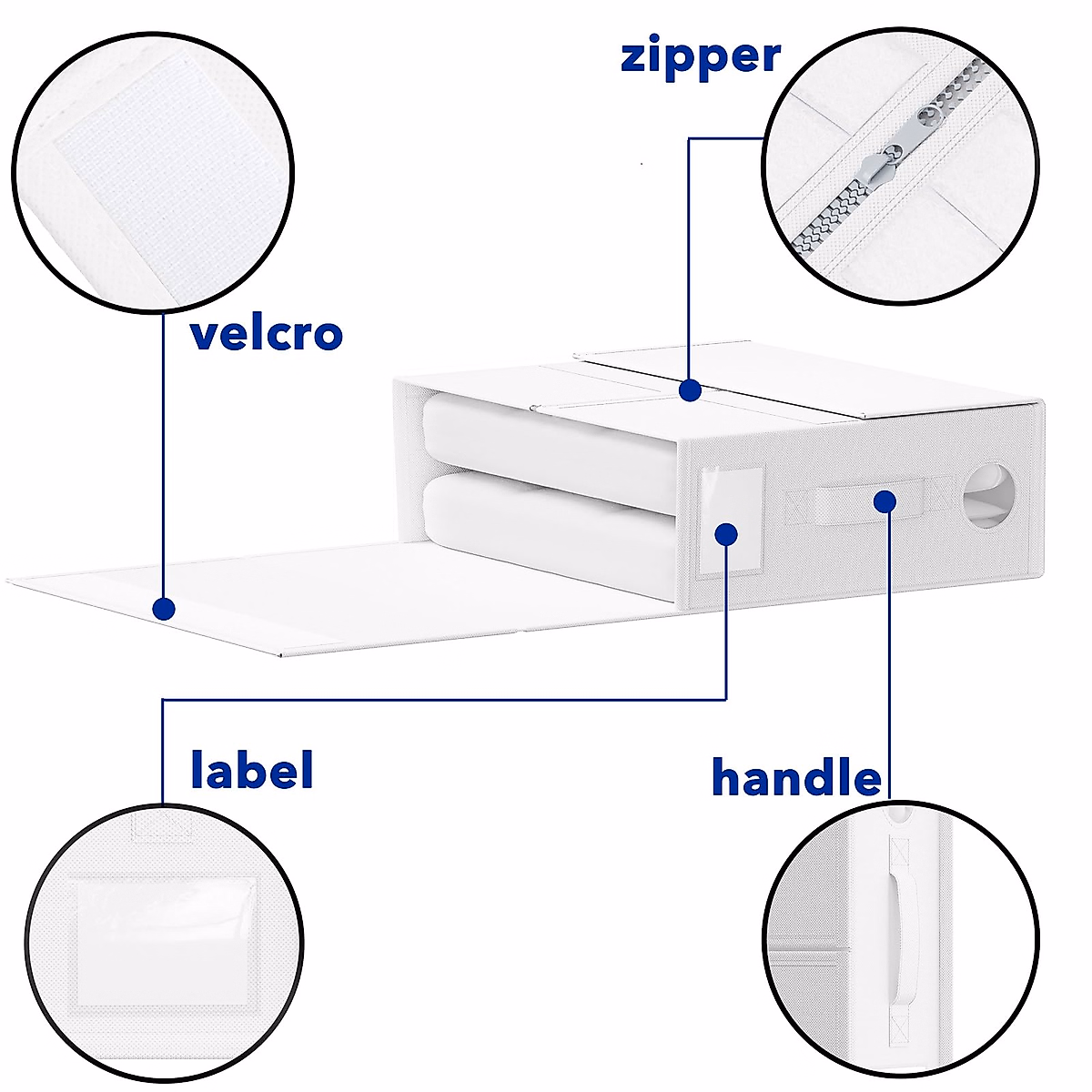 zipper

velcro

label

handle