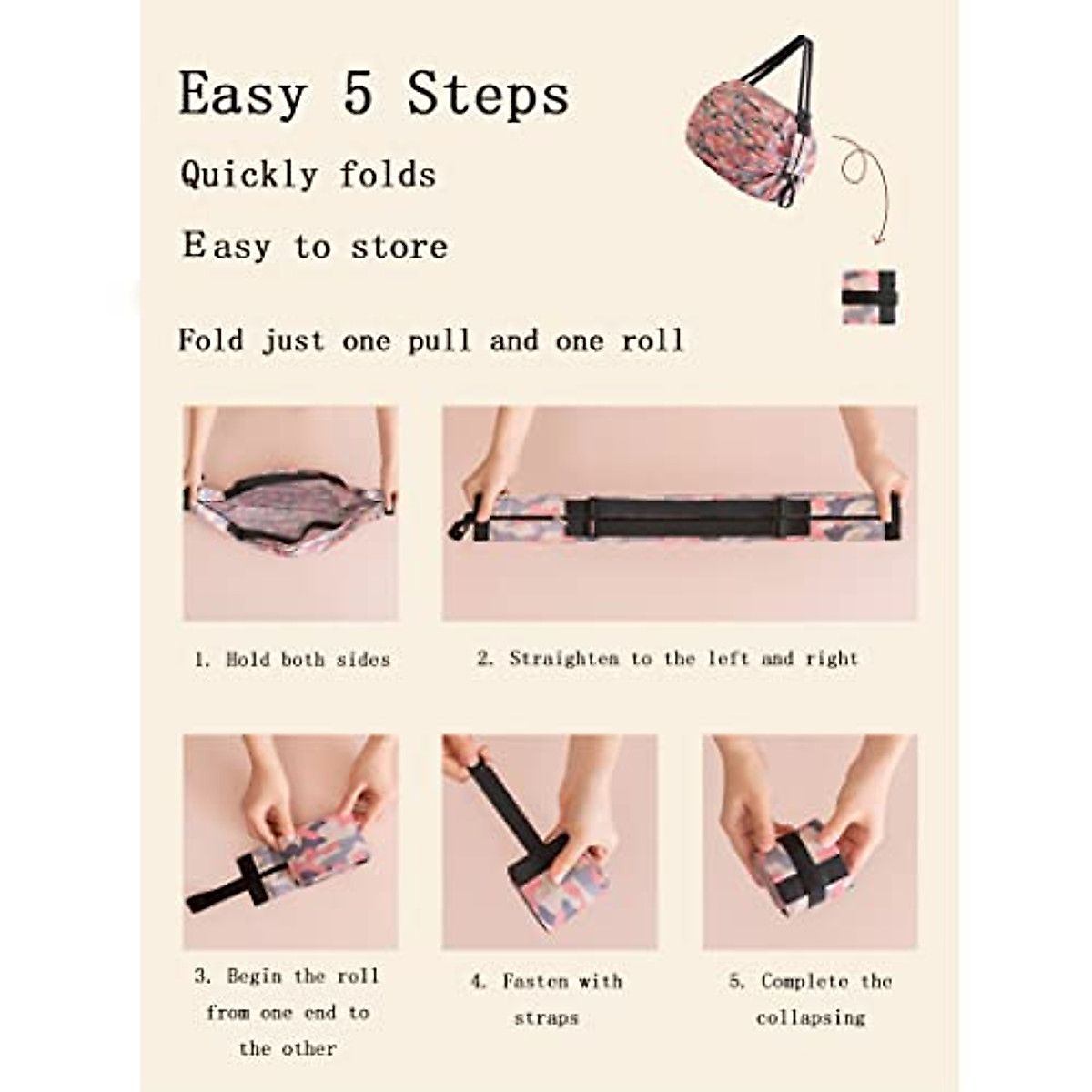 Easy 5 Steps

Quickly folds

Easy to store

Fold just one pull and one roll

1. Hold both sides

2. Straighten to the left and right

3. Begin the roll from one end to the other

4. Fasten with straps

5. Complete the collapsing