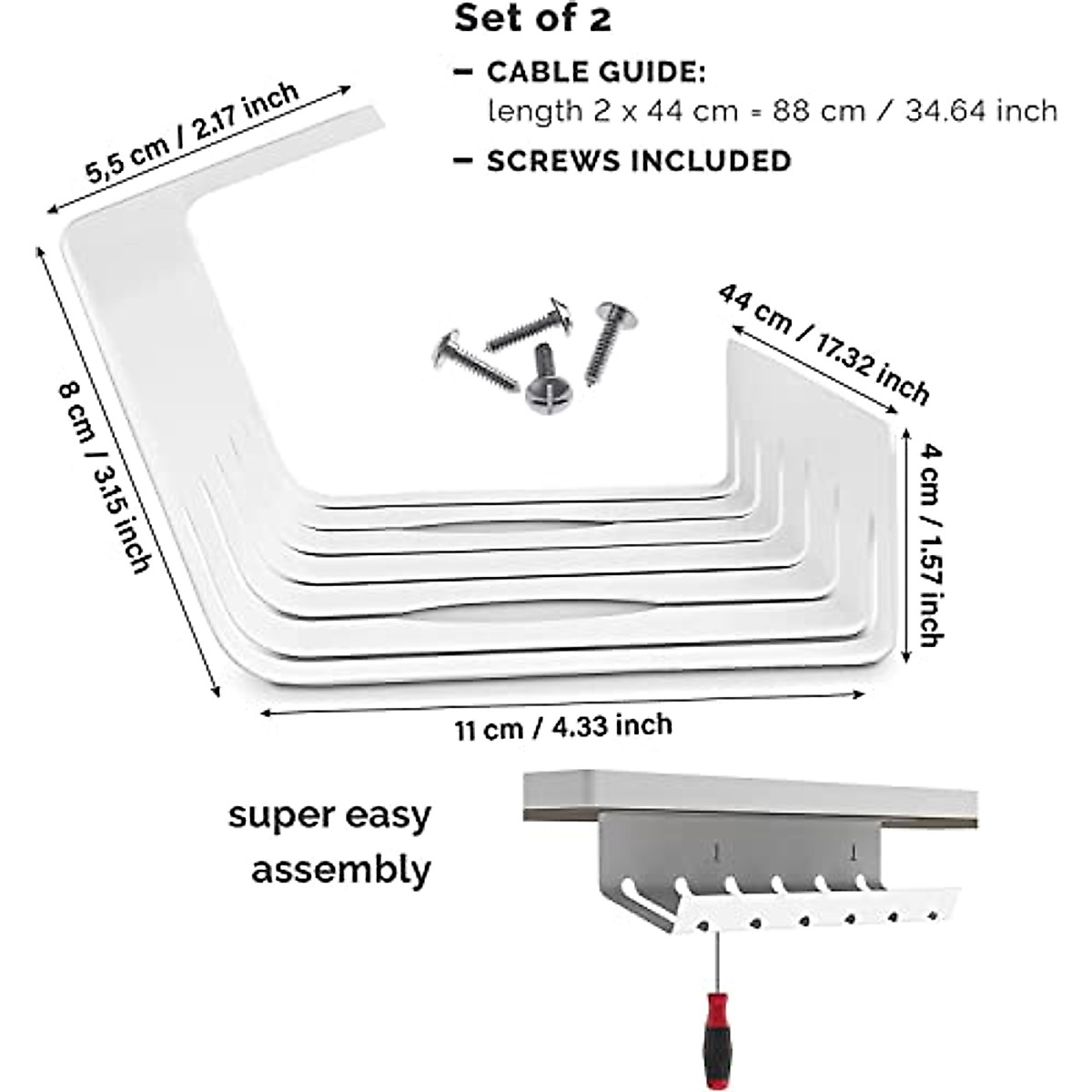 Set of 2

– CABLE GUIDE:
length 2 x 44 cm = 88 cm / 34.64 inch

– SCREWS INCLUDED

5,5 cm / 2.17 inch

8 cm / 3.15 inch

44 cm / 17.32 inch

4 cm / 1.57 inch

11 cm / 4.33 inch

super easy assembly