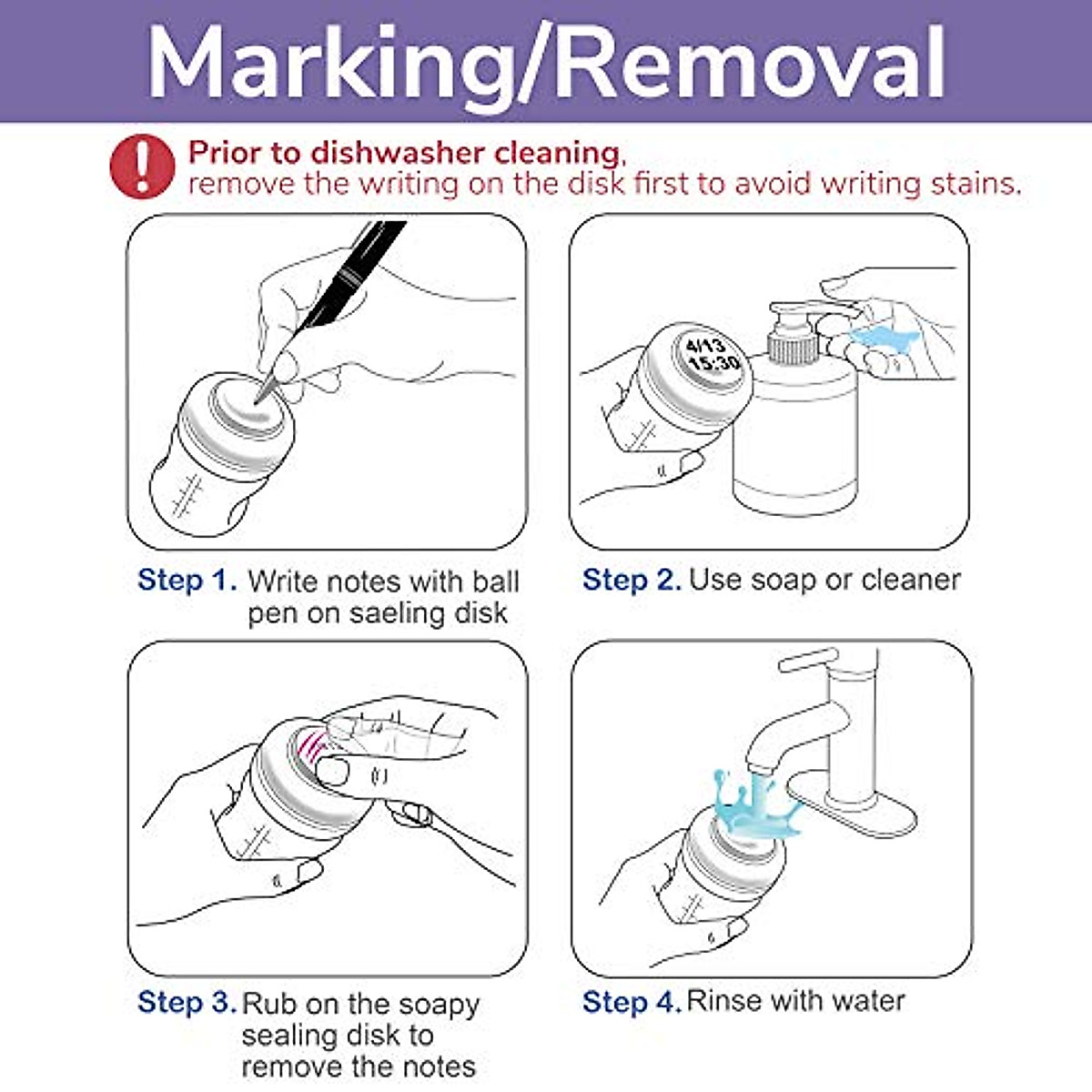 Marking/Removal

Prior to dishwasher cleaning, remove the writing on the disk first to avoid writing stains.

4/13
15:30

Step 1. Write notes with ball pen on saeling disk

Step 2. Use soap or cleaner

Step 3. Rub on the soapy sealing disk to remove the notes

Step 4. Rinse with water