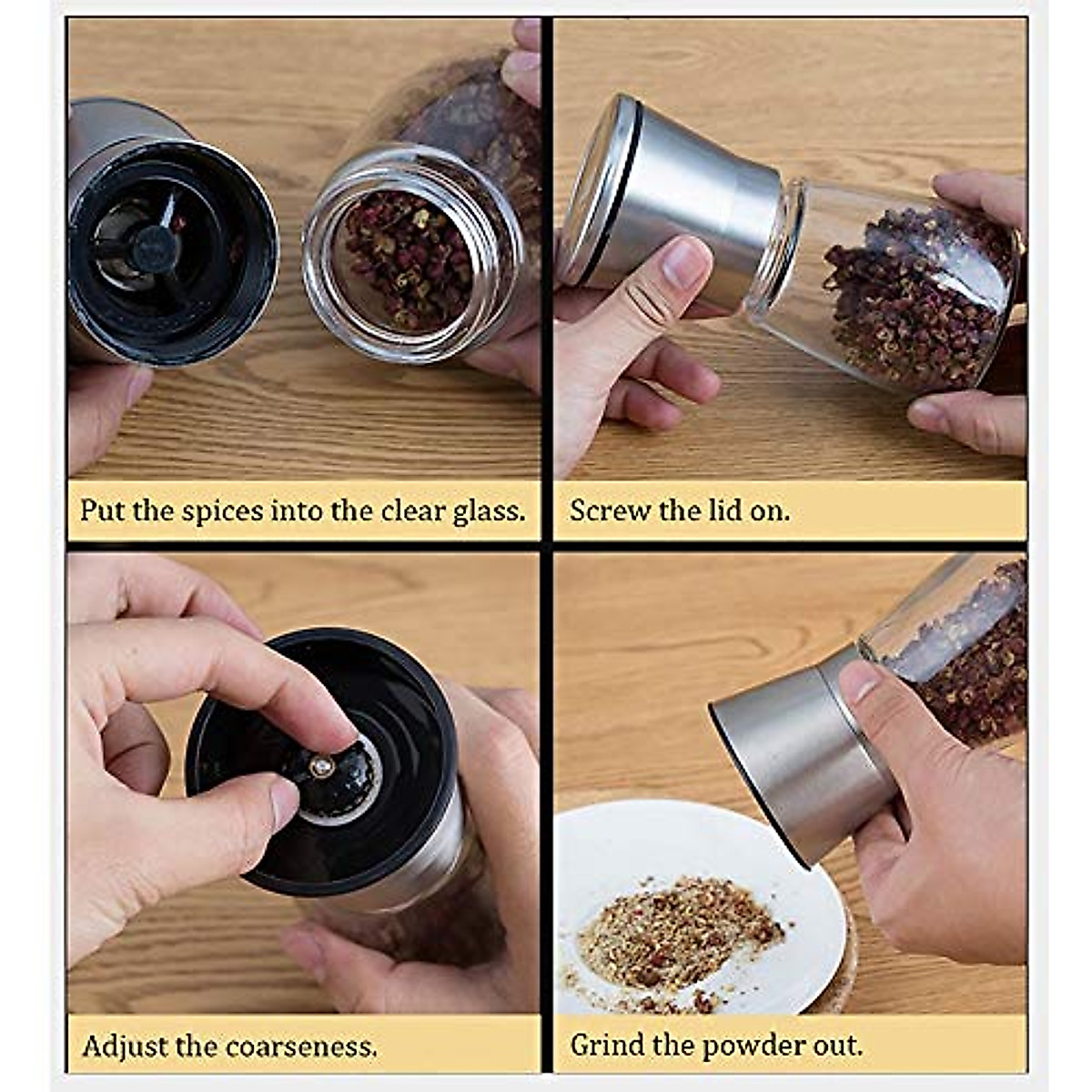 Put the spices into the clear glass.

Screw the lid on.

Adjust the coarseness.

Grind the powder out.