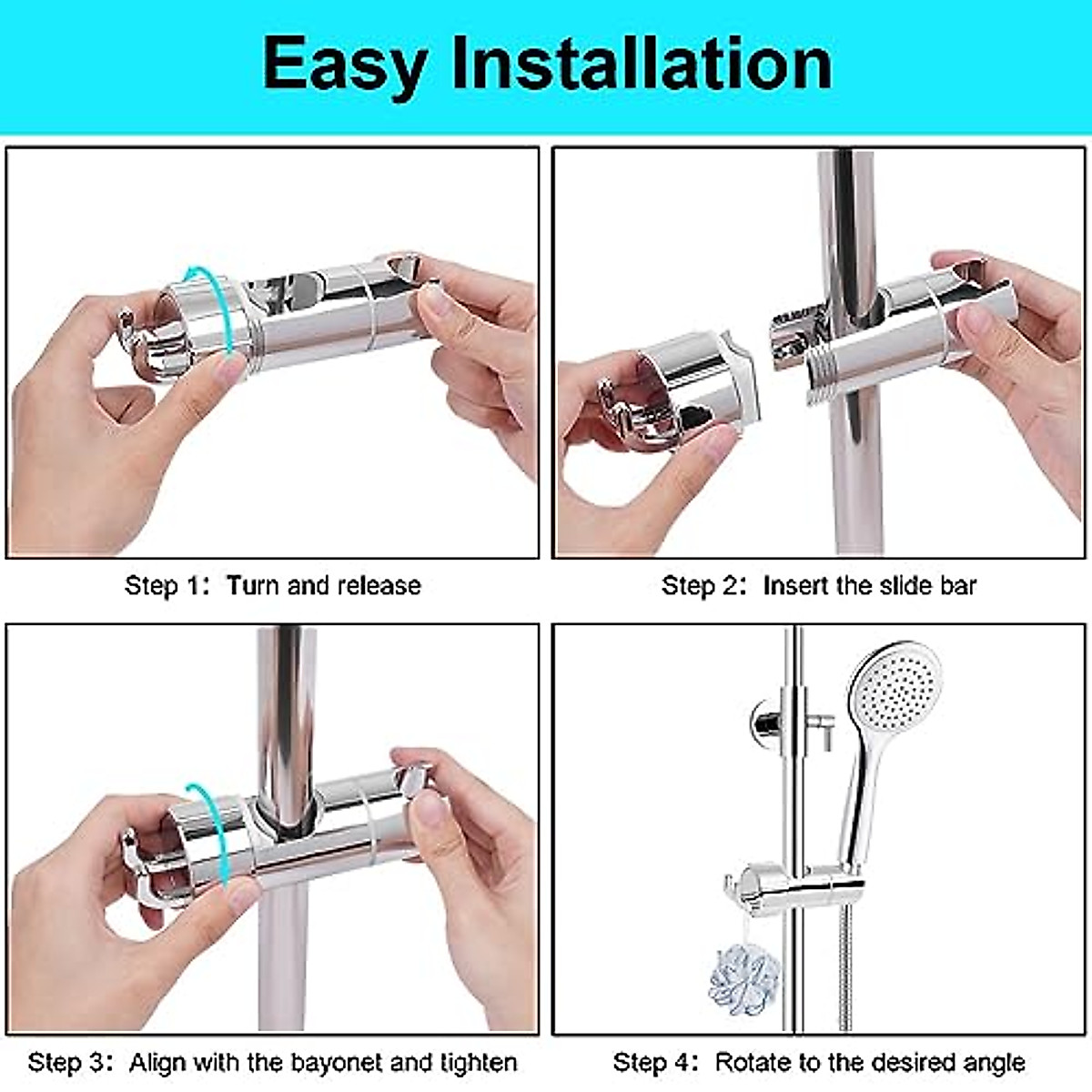 Easy Installation

Step 1: Turn and release

Step 2: Insert the slide bar

Step 3: Align with the bayonet and tighten

Step 4: Rotate to the desired angle