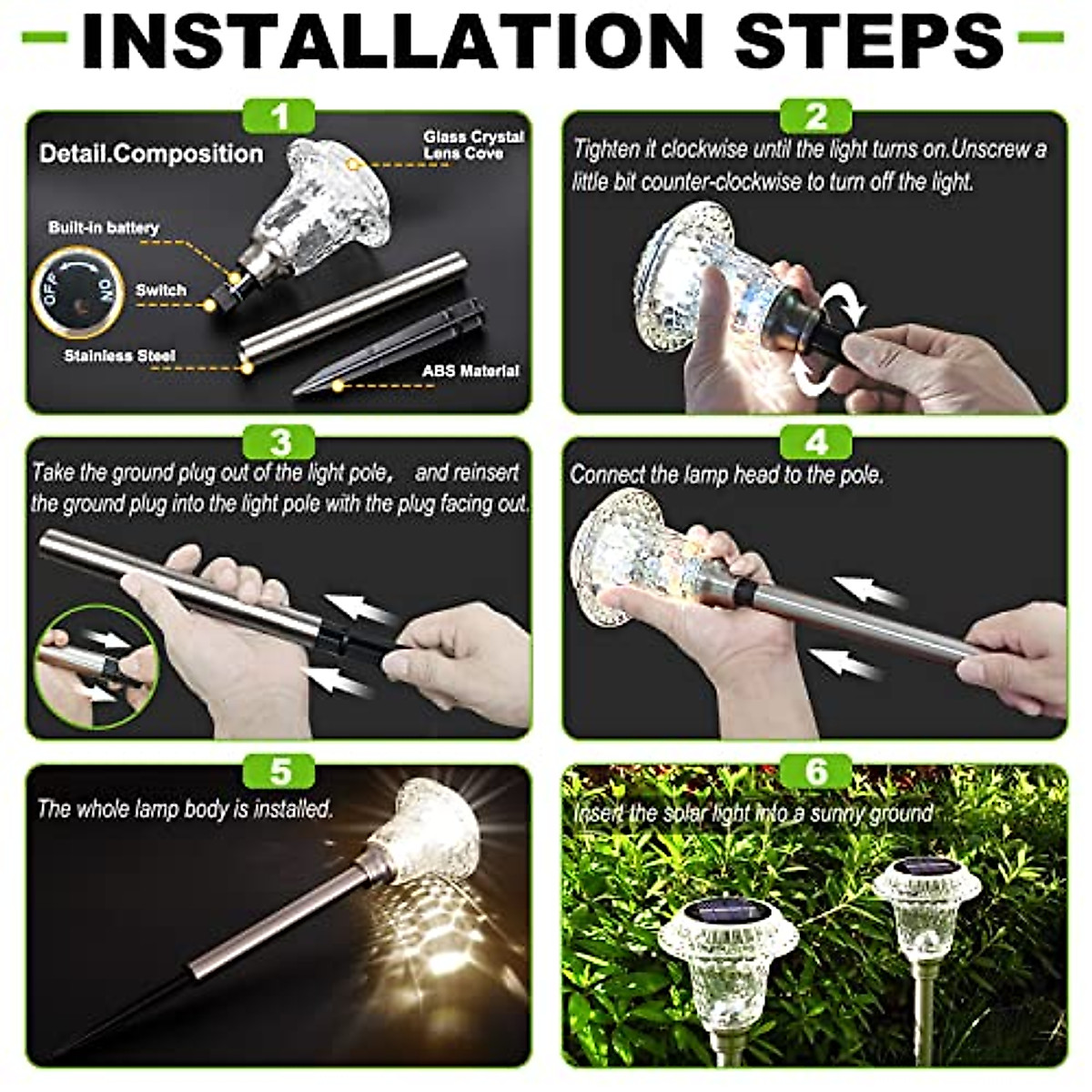 INSTALLATION STEPS

1

Detail.Composition

Glass Crystal Lens Cove

Built-in battery

OFF ON

Switch

Stainless Steel

ABS Material

2

Tighten it clockwise until the light turns on.Unscrew a little bit counter-clockwise to turn off the light.

3

Take the ground plug out of the light pole， and reinsert the ground plug into the light pole with the plug facing out.

4

Connect the lamp head to the pole.

5

The whole lamp body is installed.

6

Insert the solar light into a sunny ground