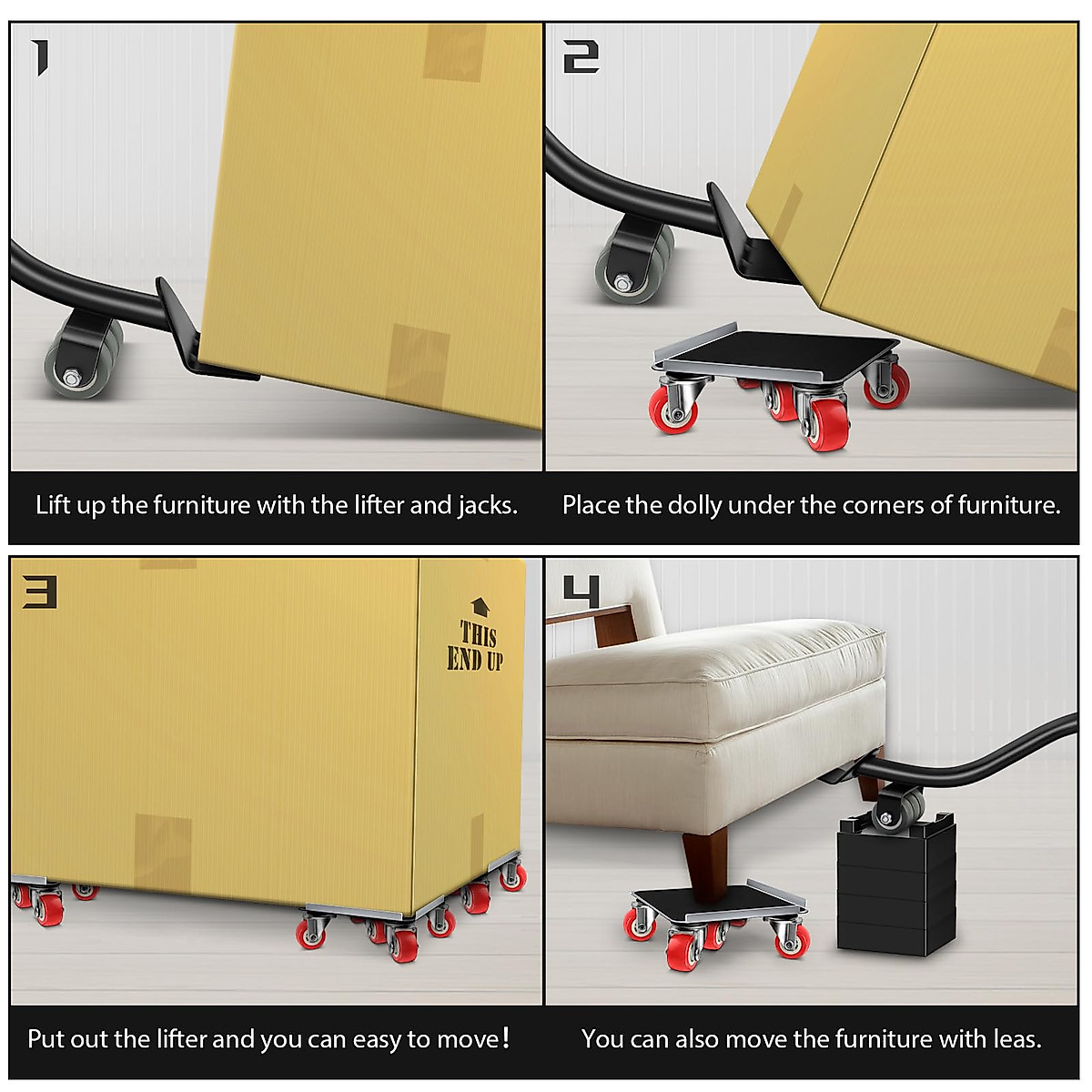 1

Lift up the furniture with the lifter and jacks.

2

Place the dolly under the corners of furniture.

3

THIS END UP

Put out the lifter and you can easy to move!

4

You can also move the furniture with leas.