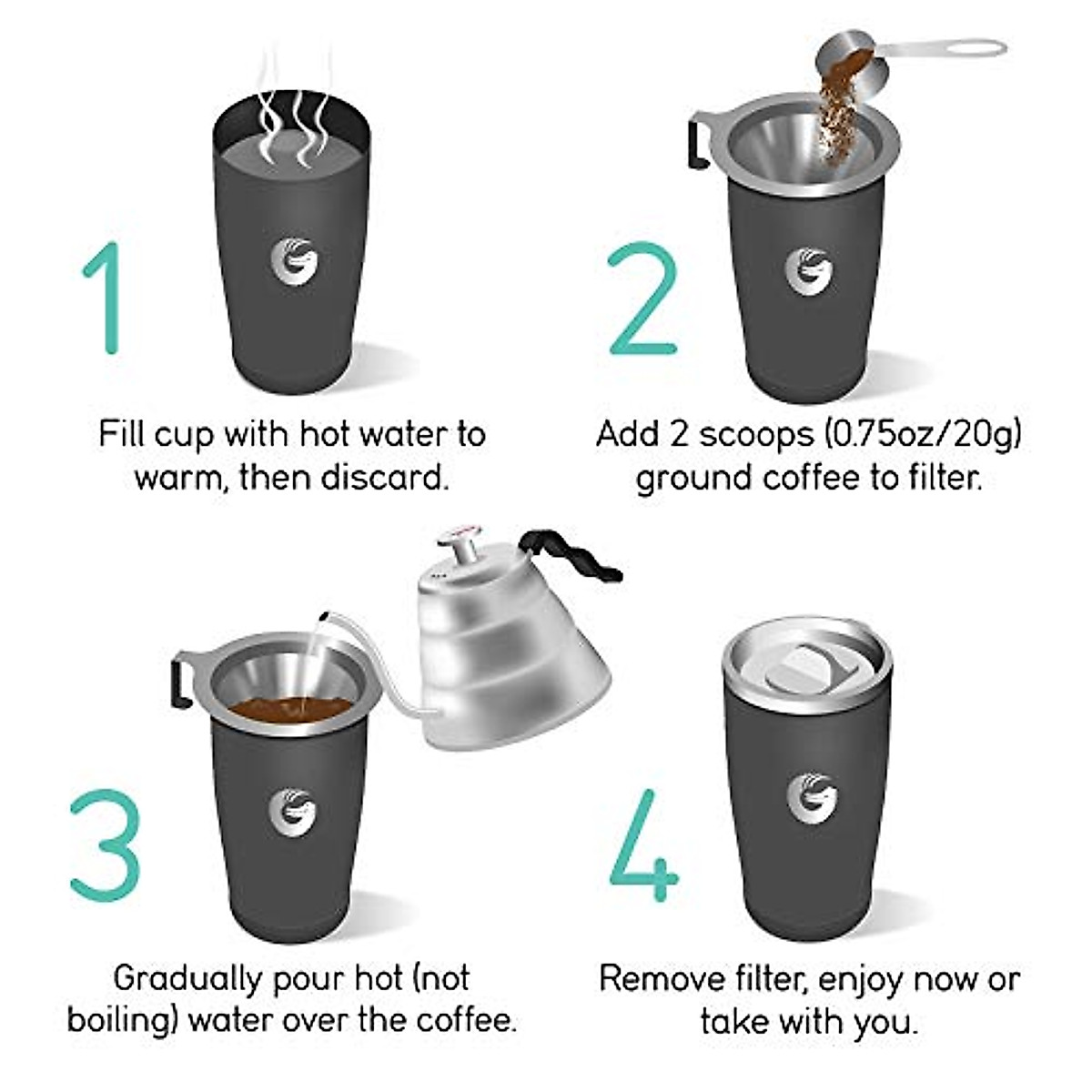 1

Fill cup with hot water to warm, then discard.

2

Add 2 scoops (0.75oz/20g) ground coffee to filter.

3

Gradually pour hot (not boiling) water over the coffee.

4

Remove filter, enjoy now or take with you.