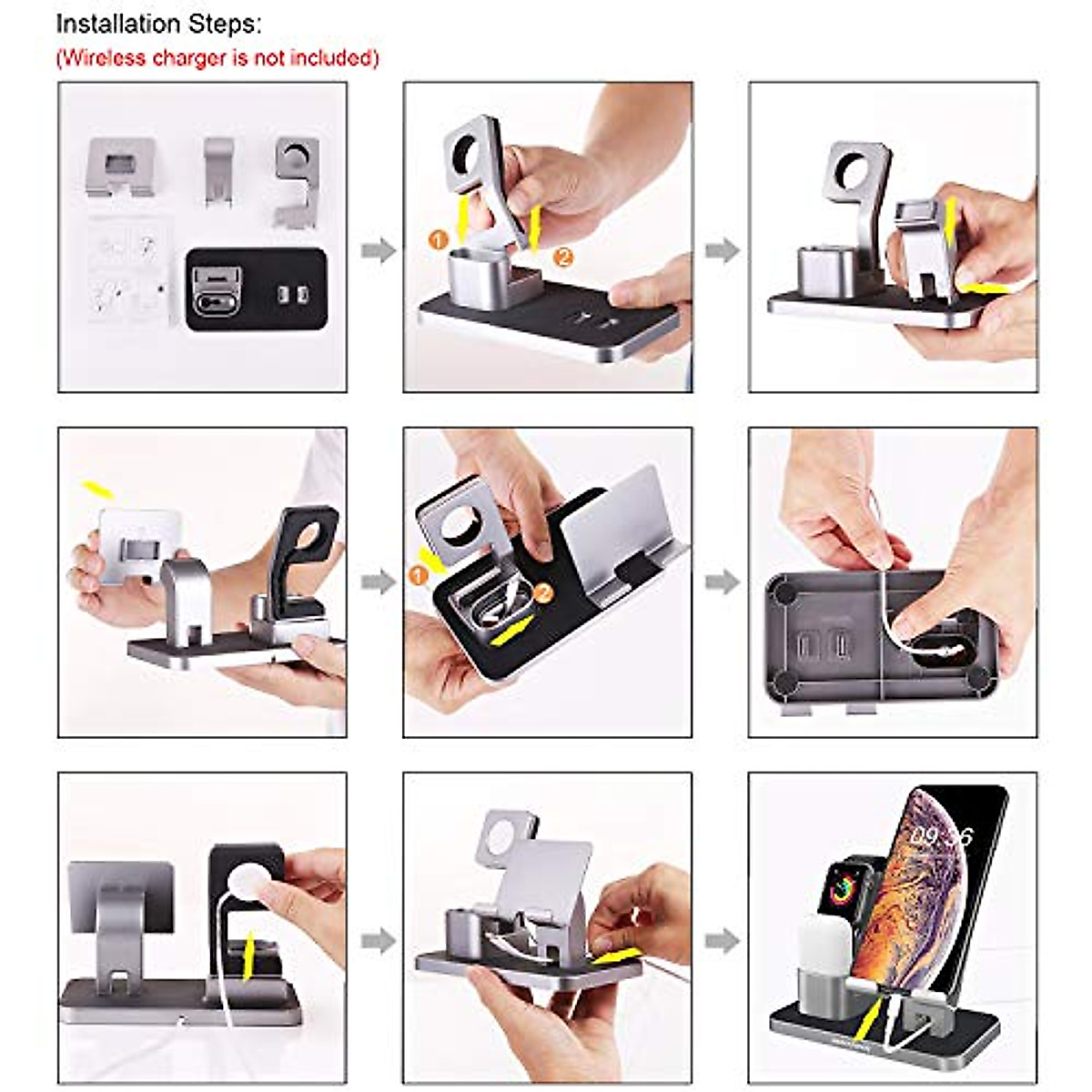 Installation Steps:
(Wireless charger is not included)

1
2

1
2

09:36