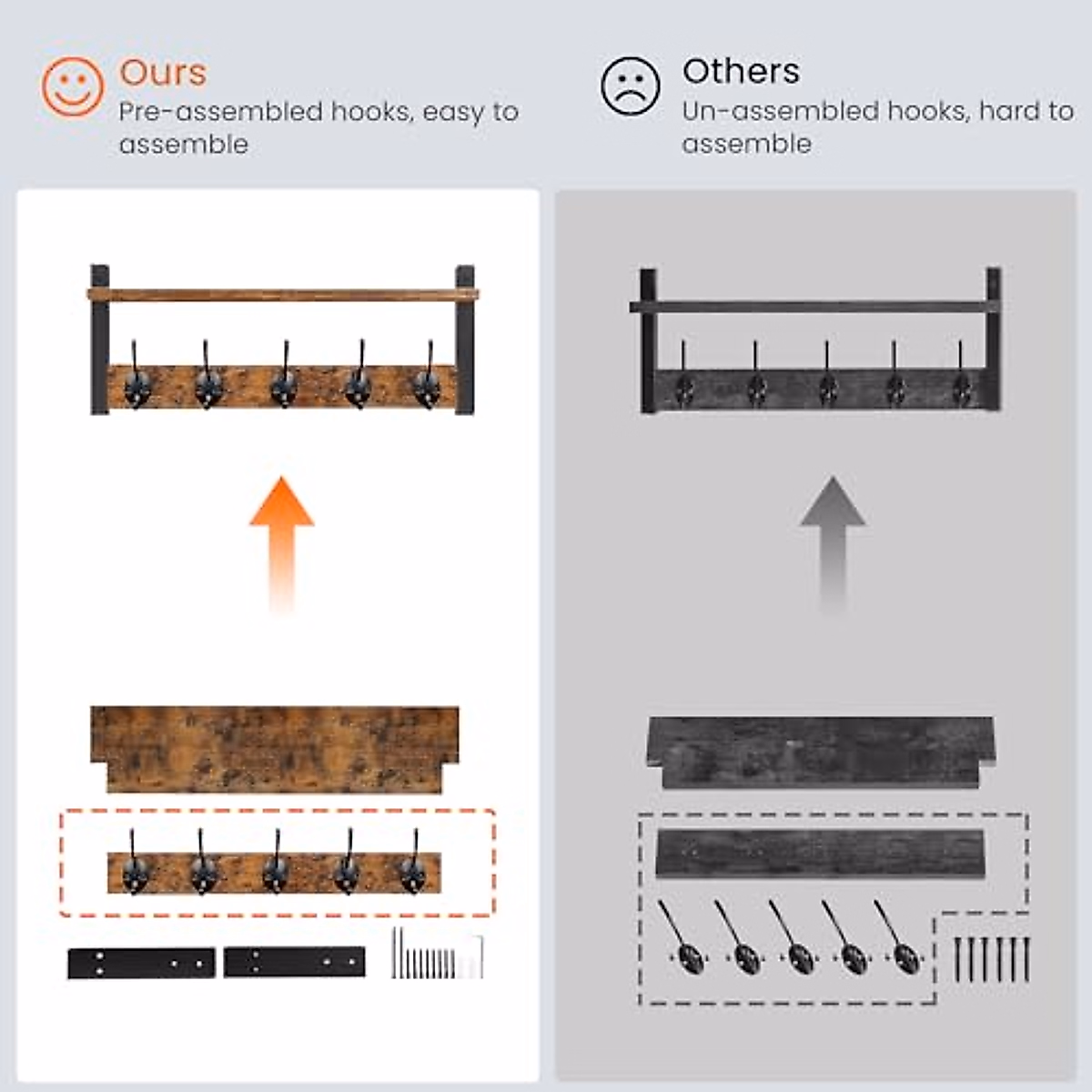 Ours
Pre-assembled hooks, easy to assemble

Others
Un-assembled hooks, hard to assemble