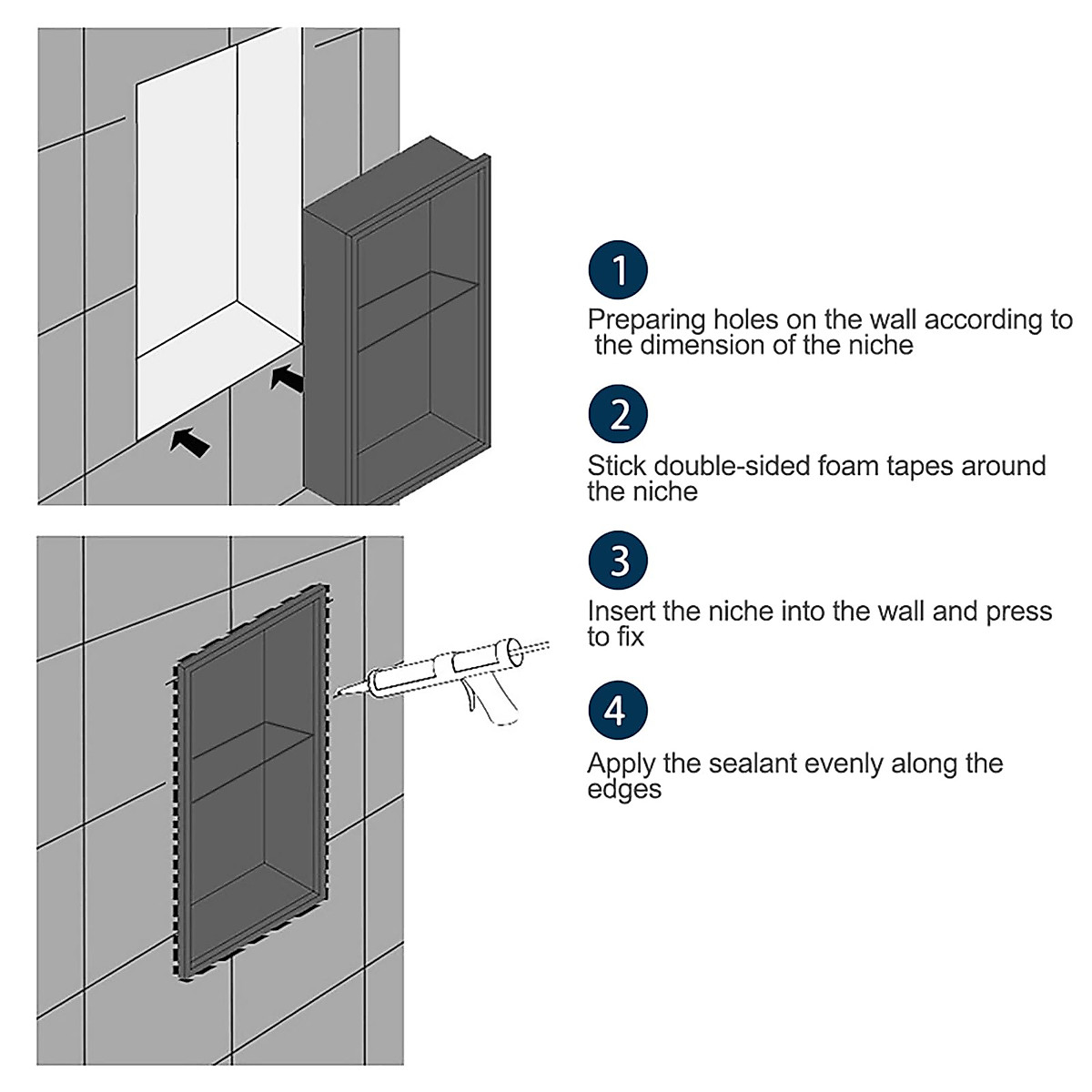 1

Preparing holes on the wall according to the dimension of the niche

2

Stick double-sided foam tapes around the niche

3

Insert the niche into the wall and press to fix

4

Apply the sealant evenly along the edges