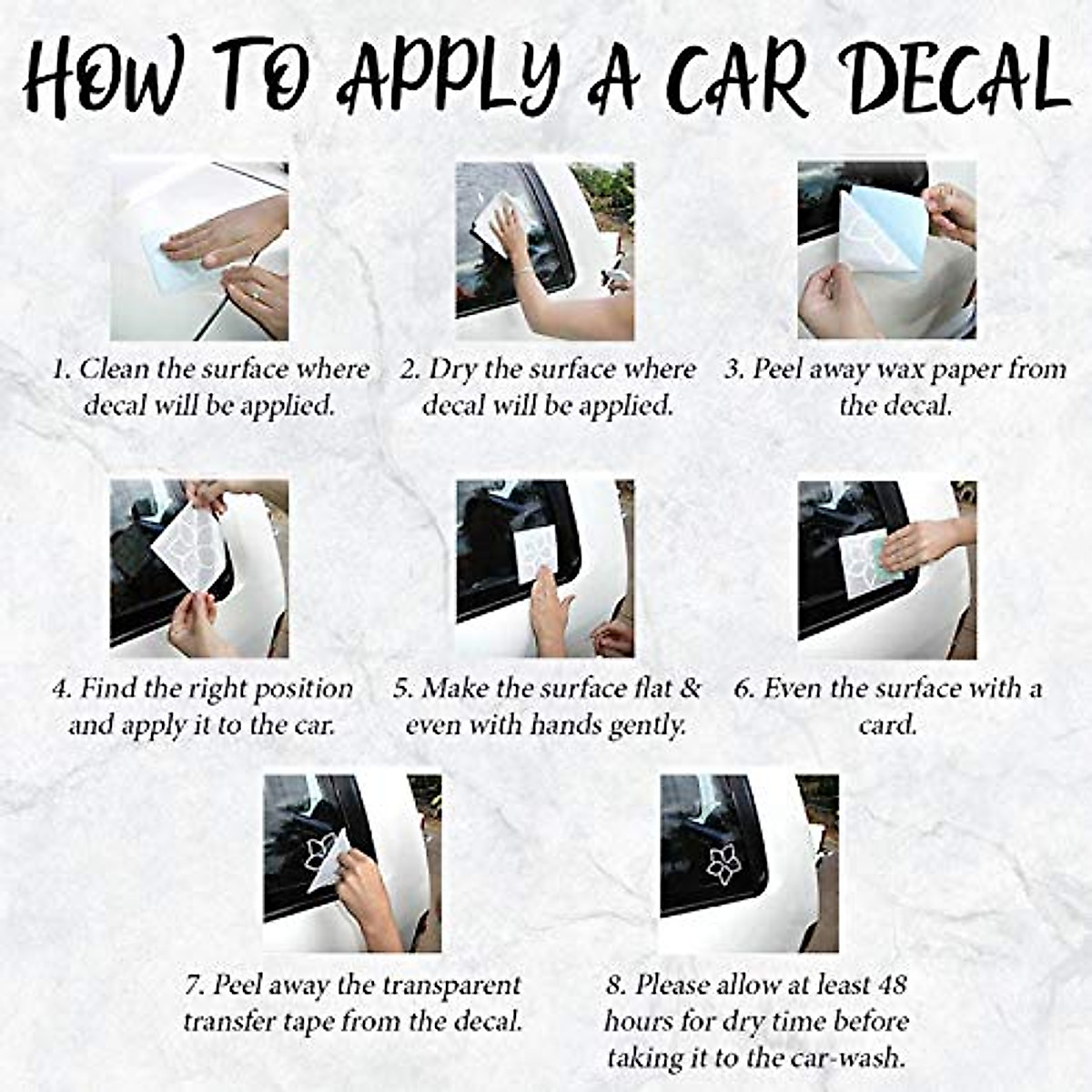 HOW TO APPLY A CAR DECAL

1. Clean the surface where decal will be applied.

2. Dry the surface where decal will be applied.

3. Peel away wax paper from the decal.

4. Find the right position and apply it to the car.

5. Make the surface flat & even with hands gently.

6. Even the surface with a card.

7. Peel away the transparent transfer tape from the decal.

8. Please allow at least 48 hours for dry time before taking it to the car-wash.