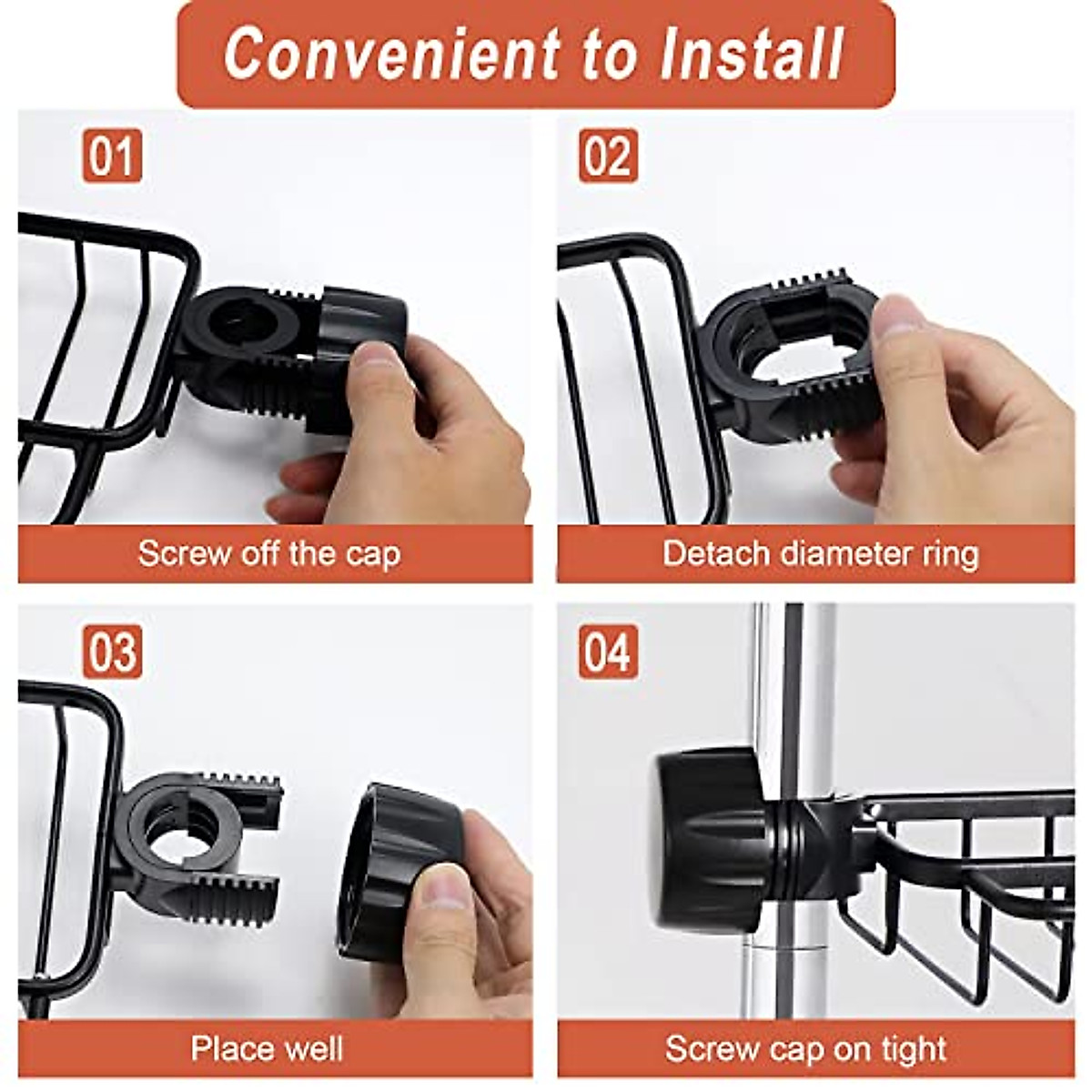 Convenient to Install

01

Screw off the cap

02

Detach diameter ring

03

Place well

04

Screw cap on tight