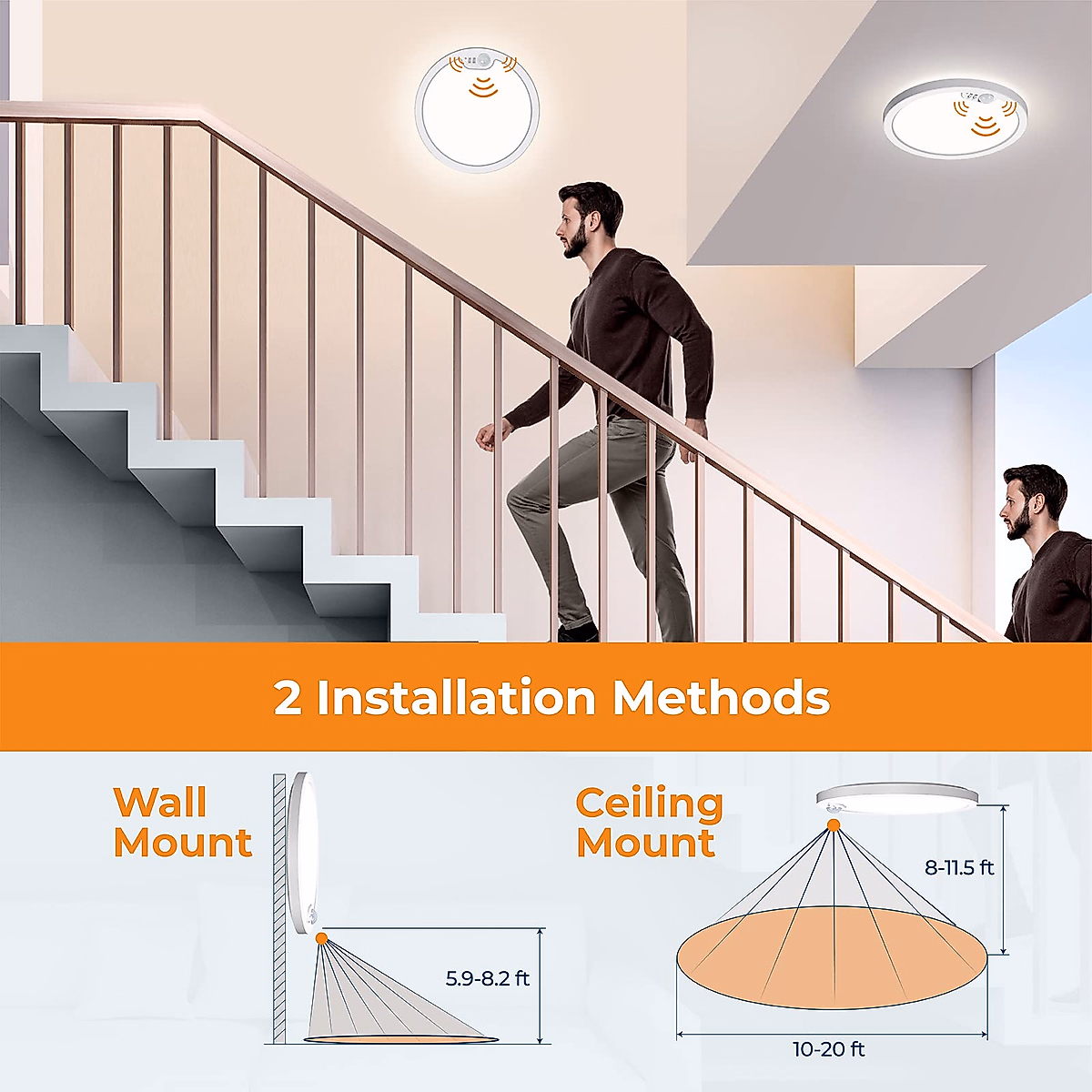 2 Installation Methods

Wall Mount

5.9-8.2 ft

Ceiling Mount

8-11.5 ft

10-20 ft