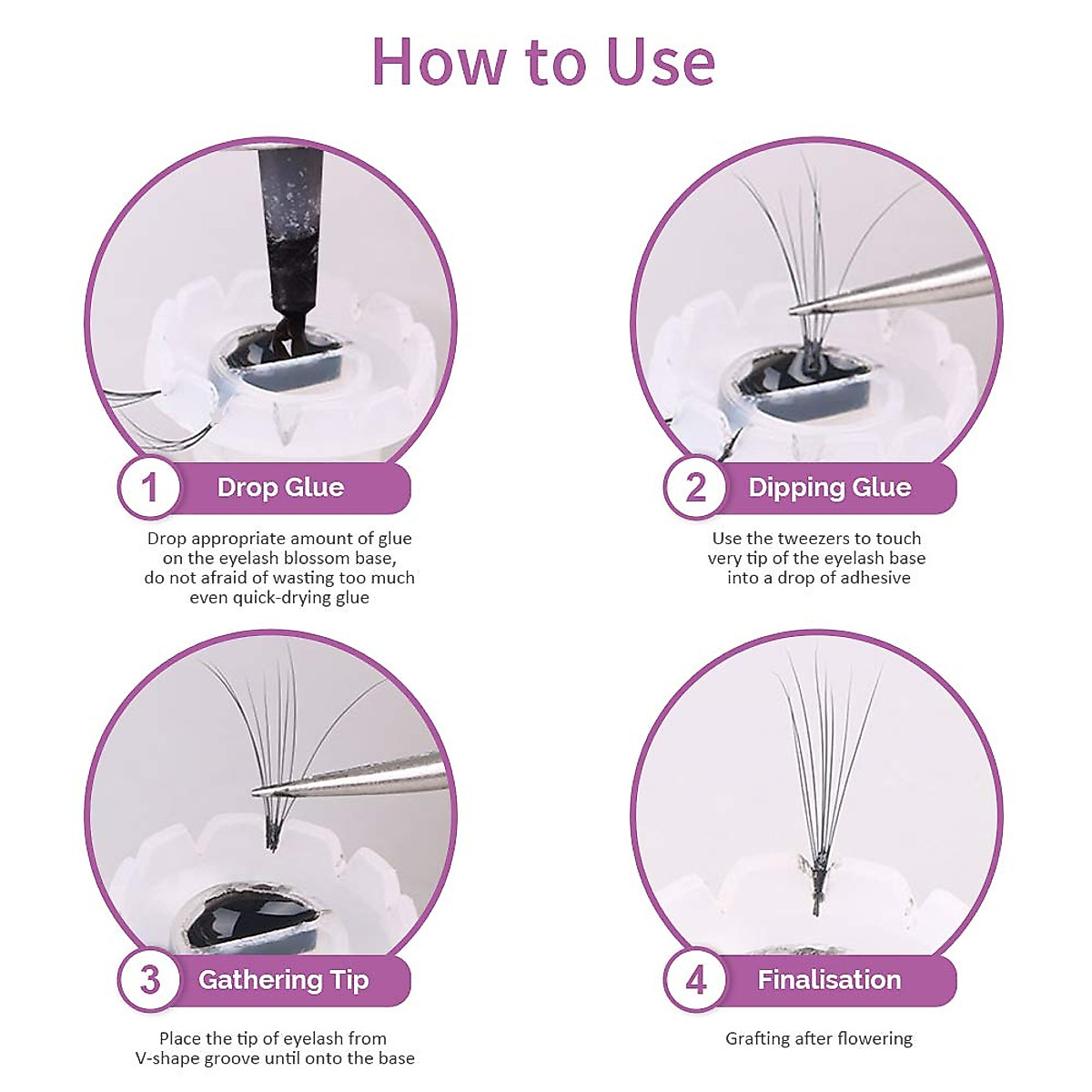 How to Use

1 Drop Glue

Drop appropriate amount of glue on the eyelash blossom base, do not afraid of wasting too much even quick-drying glue

2 Dipping Glue

Use the tweezers to touch very tip of the eyelash base into a drop of adhesive

3 Gathering Tip

Place the tip of eyelash from V-shape groove until onto the base

4 Finalisation

Grafting after flowering