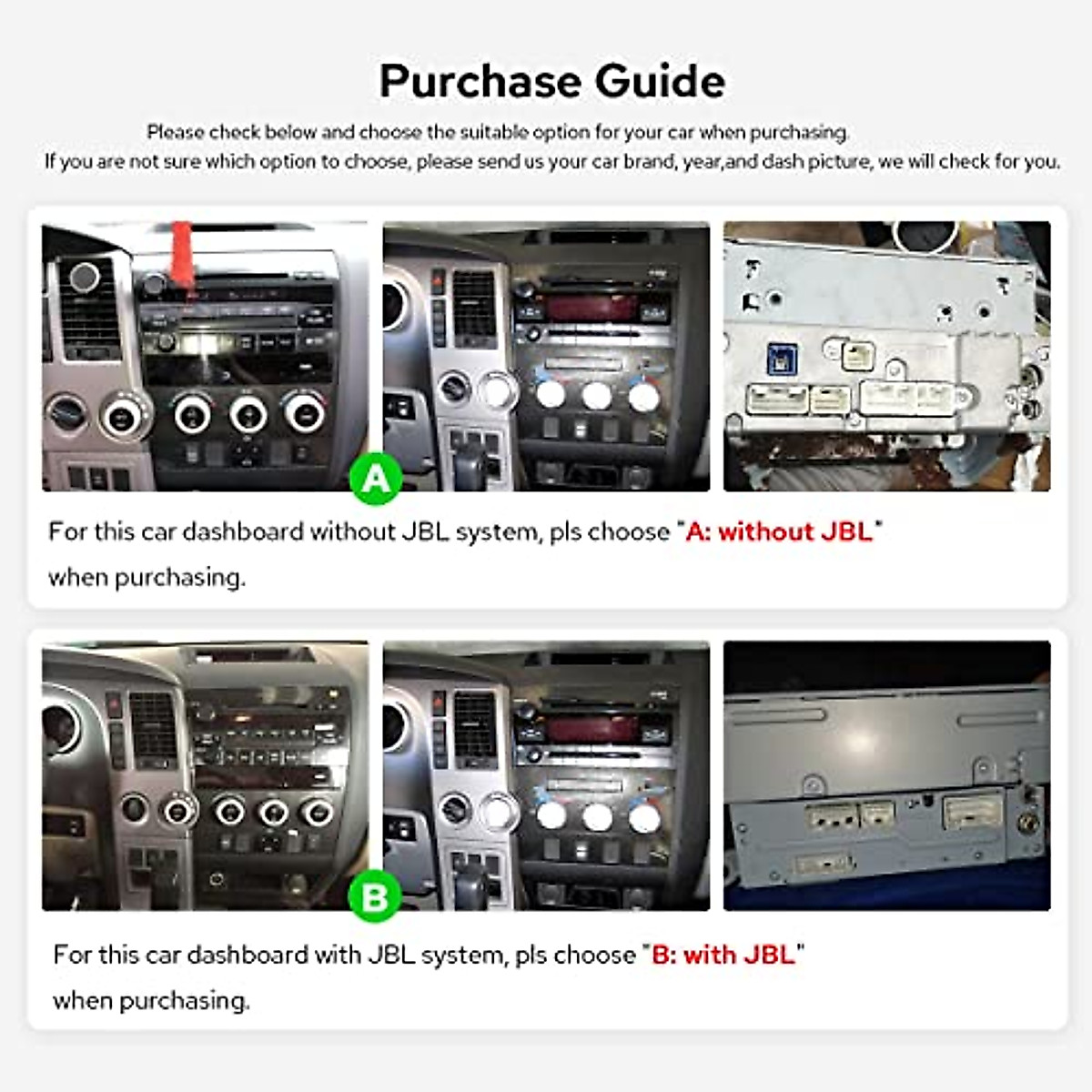 Purchase Guide

Please check below and choose the suitable option for your car when purchasing.
If you are not sure which option to choose, please send us your car brand, year,and dash picture, we will check for you.

A

For this car dashboard without JBL system, pls choose "A: without JBL" when purchasing.

B

For this car dashboard with JBL system, pls choose "B: with JBL" when purchasing.