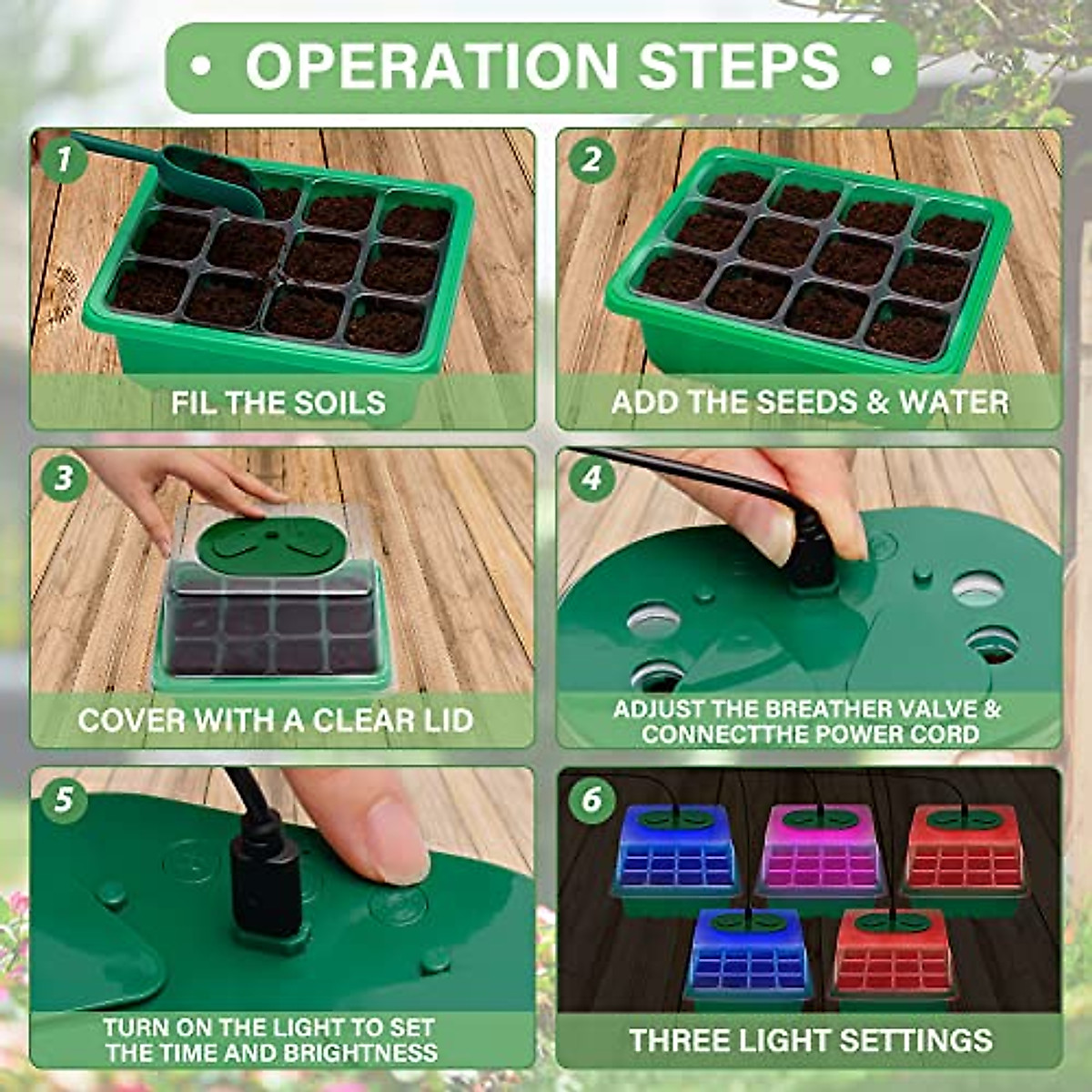 • OPERATION STEPS •

1
FIL THE SOILS

2
ADD THE SEEDS & WATER

3
COVER WITH A CLEAR LID

4
ADJUST THE BREATHER VALVE & CONNECTTHE POWER CORD

5
TURN ON THE LIGHT TO SET THE TIME AND BRIGHTNESS

6
THREE LIGHT SETTINGS