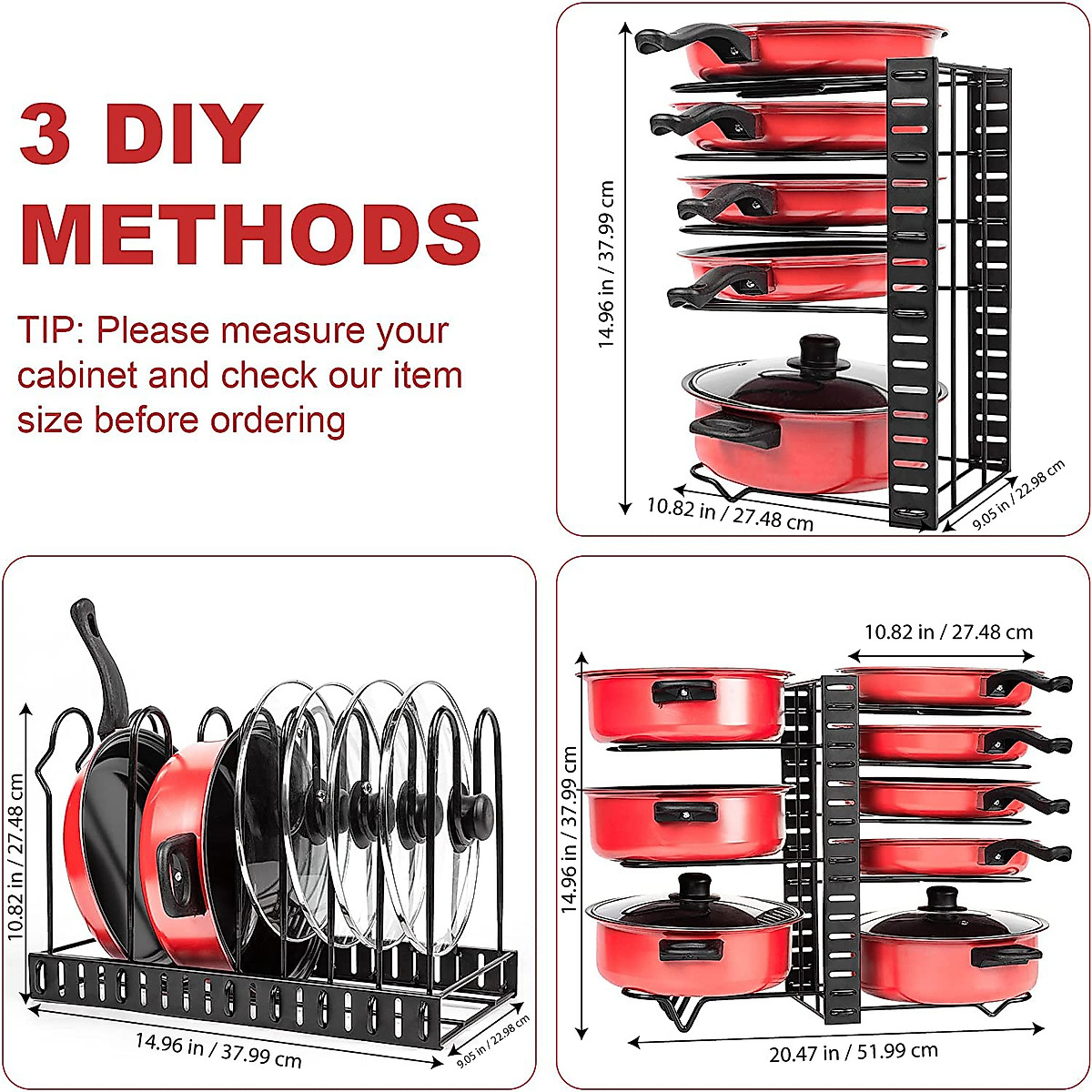 3 DIY METHODS

TIP: Please measure your cabinet and check our item size before ordering

14.96 in / 37.99 cm
10.82 in / 27.48 cm
9.05 in / 22.98 cm

10.82 in / 27.48 cm
14.96 in / 37.99 cm
9.05 in / 22.98 cm

10.82 in / 27.48 cm
14.96 in / 37.99 cm
20.47 in / 51.99 cm