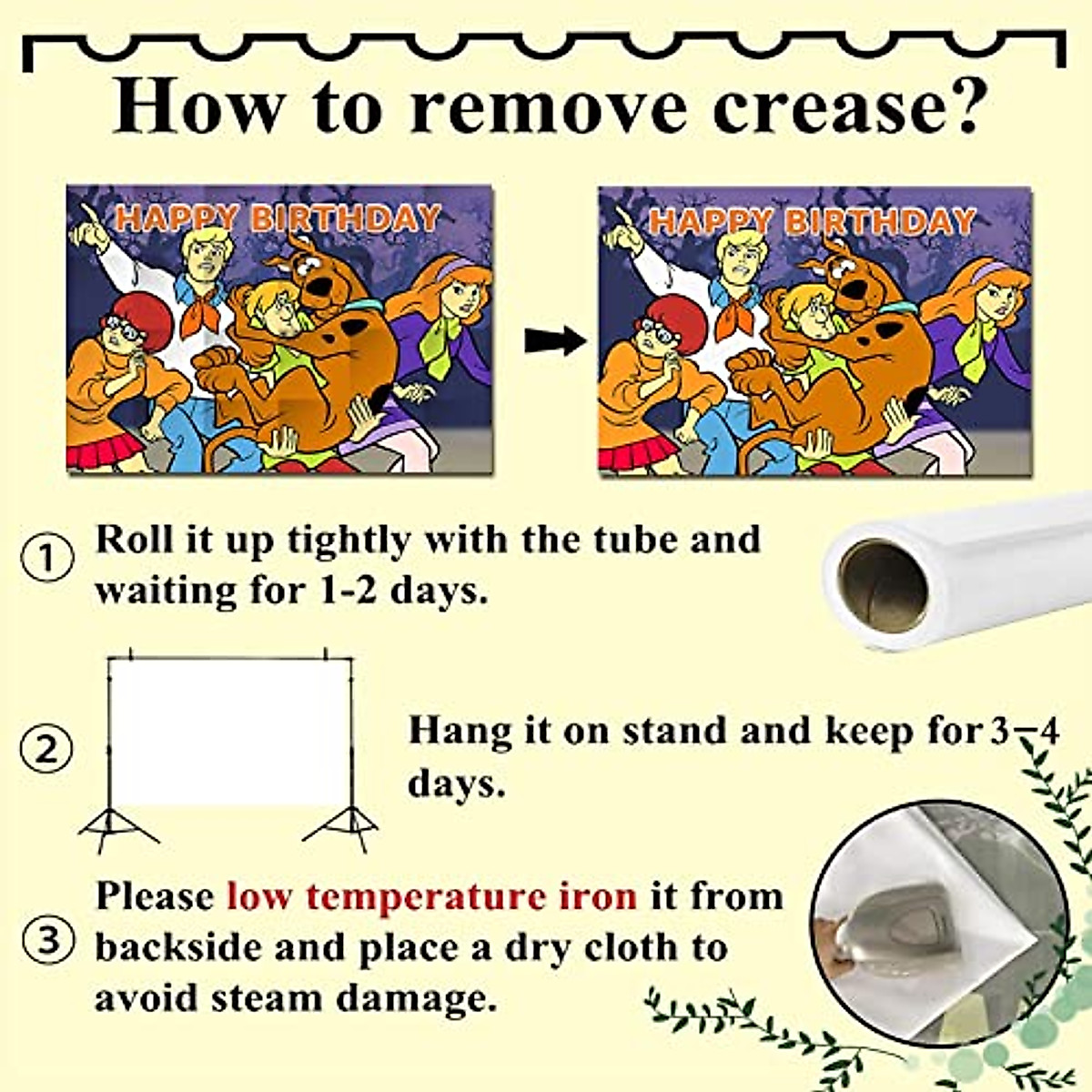 How to remove crease?

HAPPY BIRTHDAY

HAPPY BIRTHDAY

① Roll it up tightly with the tube and waiting for 1-2 days.

② Hang it on stand and keep for 3–4 days.

③ Please low temperature iron it from backside and place a dry cloth to avoid steam damage.