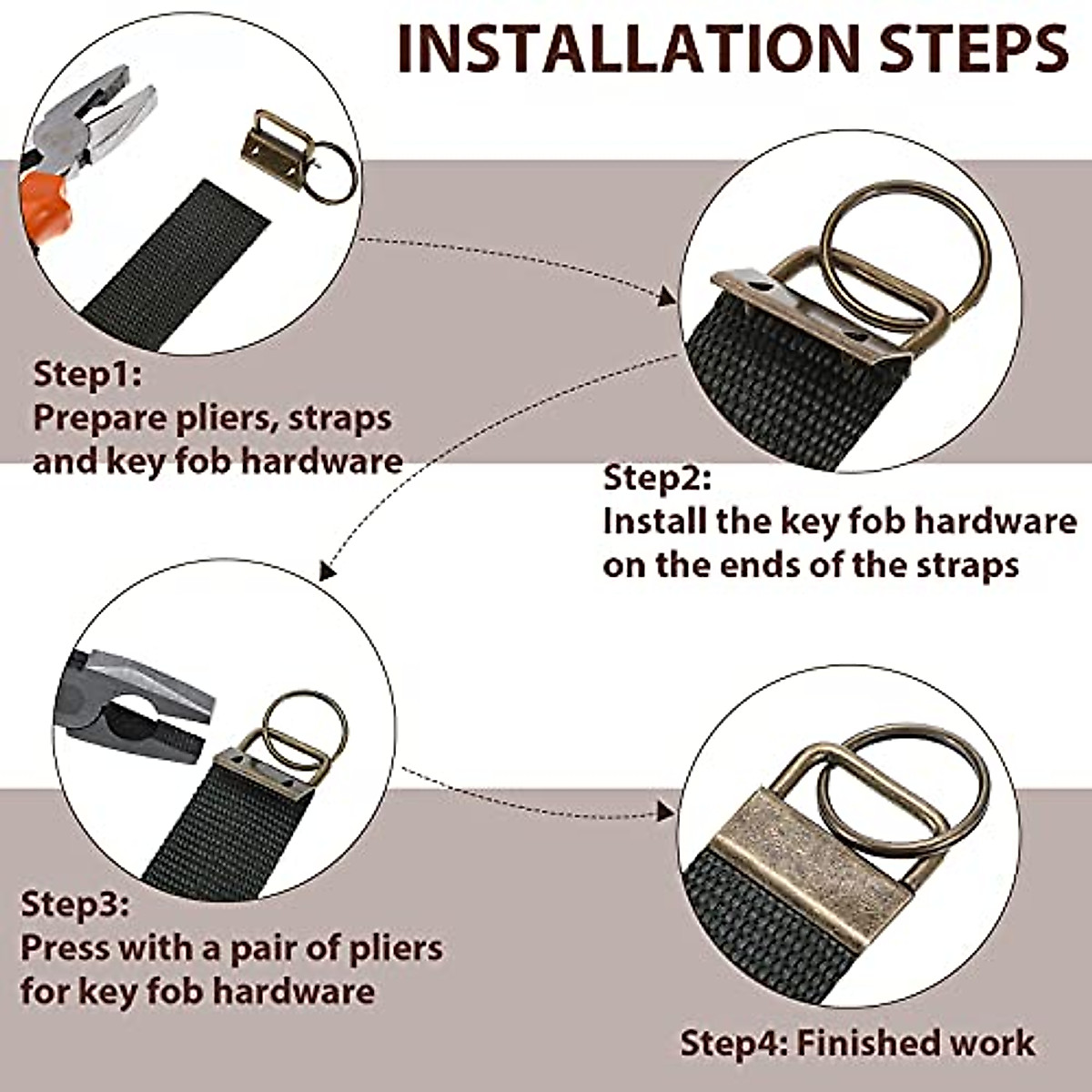 INSTALLATION STEPS

Step1:
Prepare pliers, straps and key fob hardware

Step2:
Install the key fob hardware on the ends of the straps

Step3:
Press with a pair of pliers for key fob hardware

Step4: Finished work