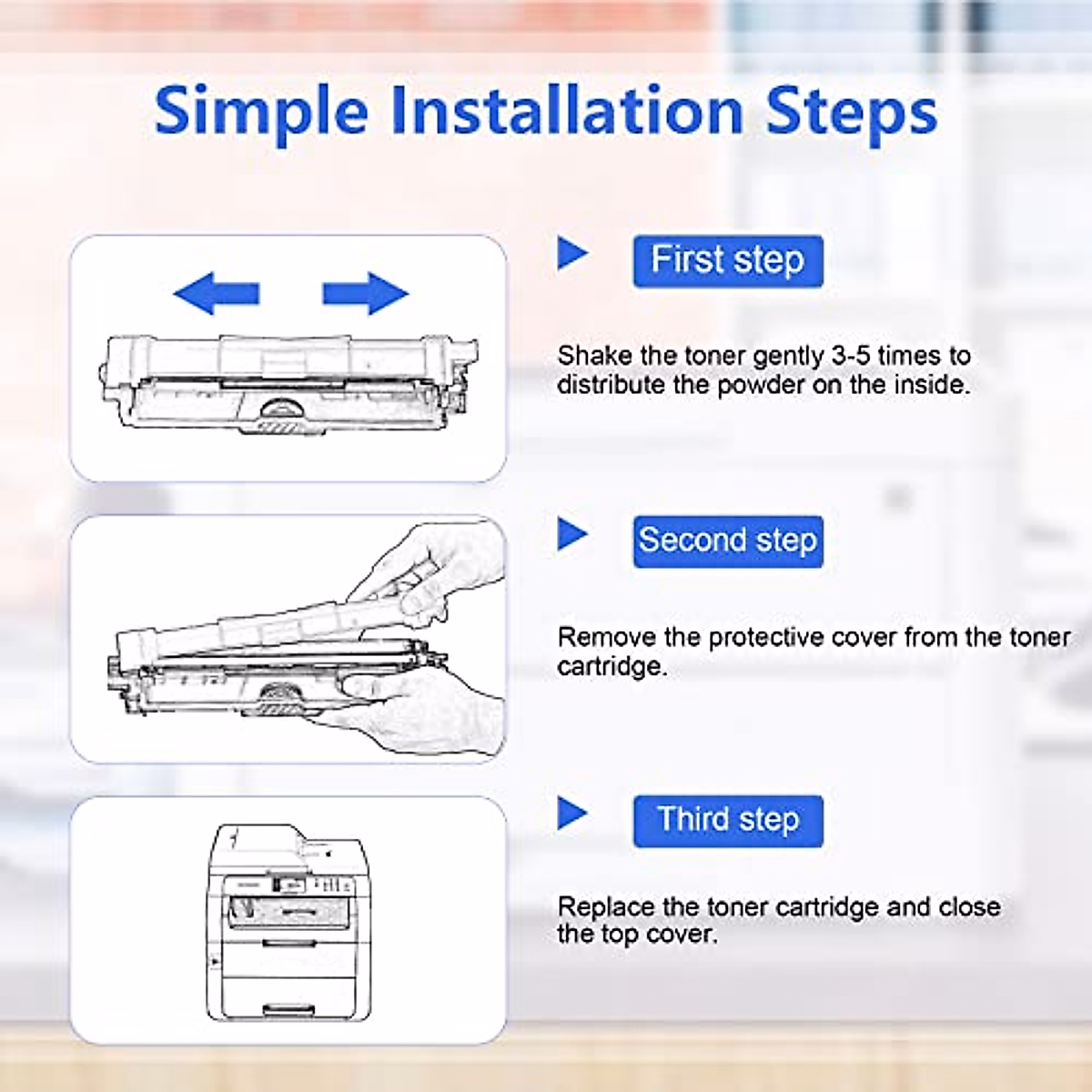 Simple Installation Steps

First step

Shake the toner gently 3-5 times to distribute the powder on the inside.

Second step

Remove the protective cover from the toner cartridge.

Third step

Replace the toner cartridge and close the top cover.