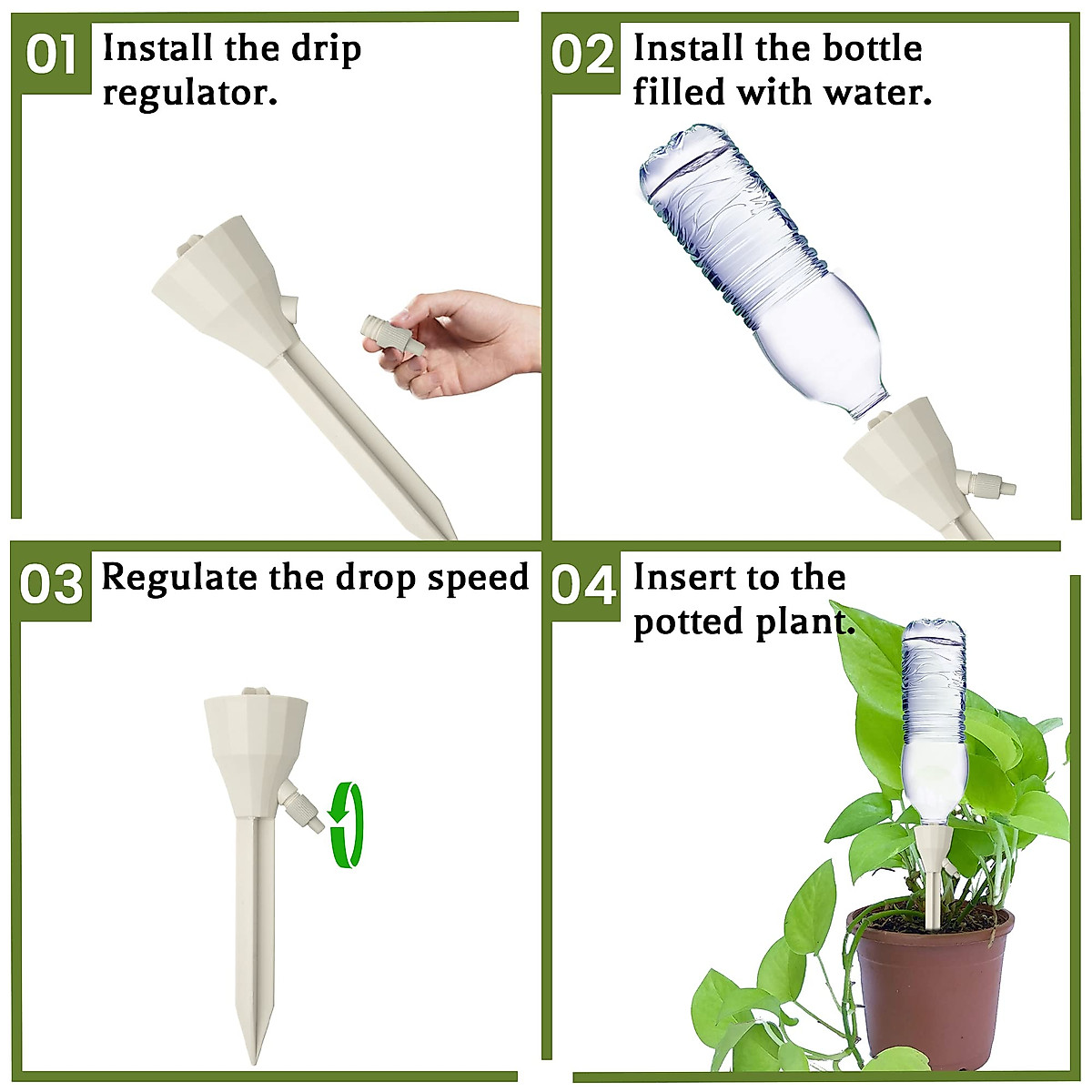 01 Install the drip regulator.

02 Install the bottle filled with water.

03 Regulate the drop speed

04 Insert to the potted plant.