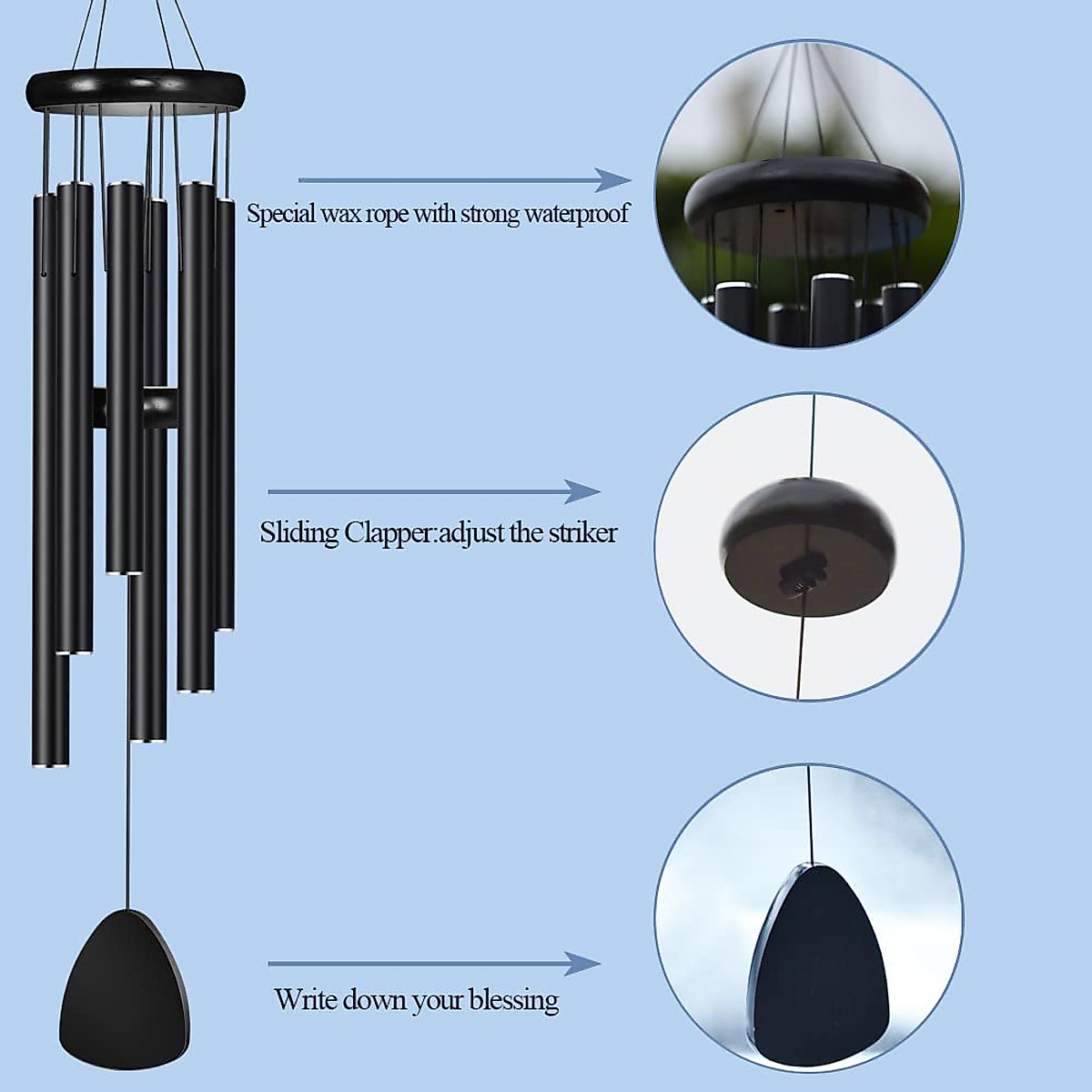 Special wax rope with strong waterproof

Sliding Clapper:adjust the striker

Write down your blessing