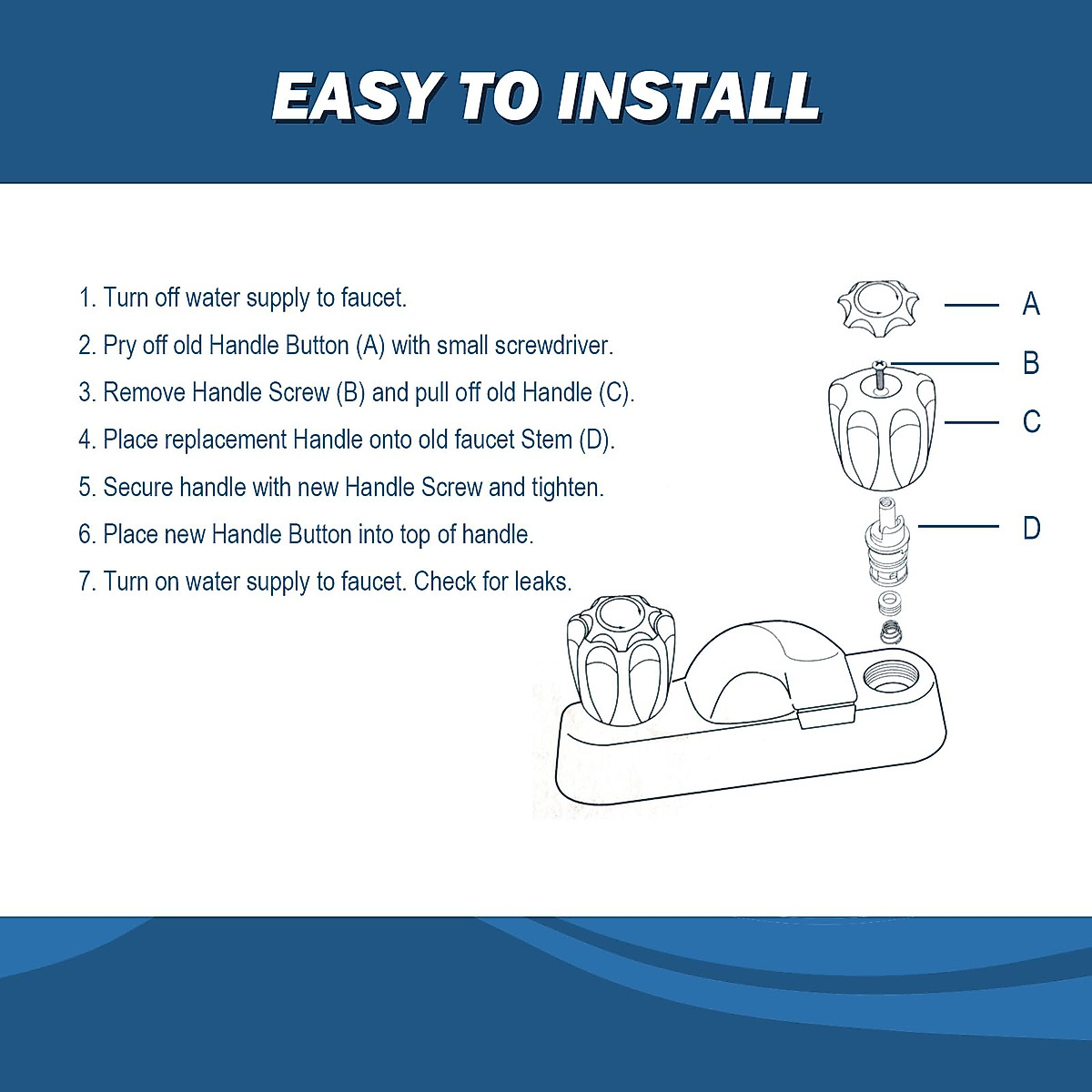 EASY TO INSTALL

1. Turn off water supply to faucet.
2. Pry off old Handle Button (A) with small screwdriver.
3. Remove Handle Screw (B) and pull off old Handle (C).
4. Place replacement Handle onto old faucet Stem (D).
5. Secure handle with new Handle Screw and tighten.
6. Place new Handle Button into top of handle.
7. Turn on water supply to faucet. Check for leaks.

A
B
C
D