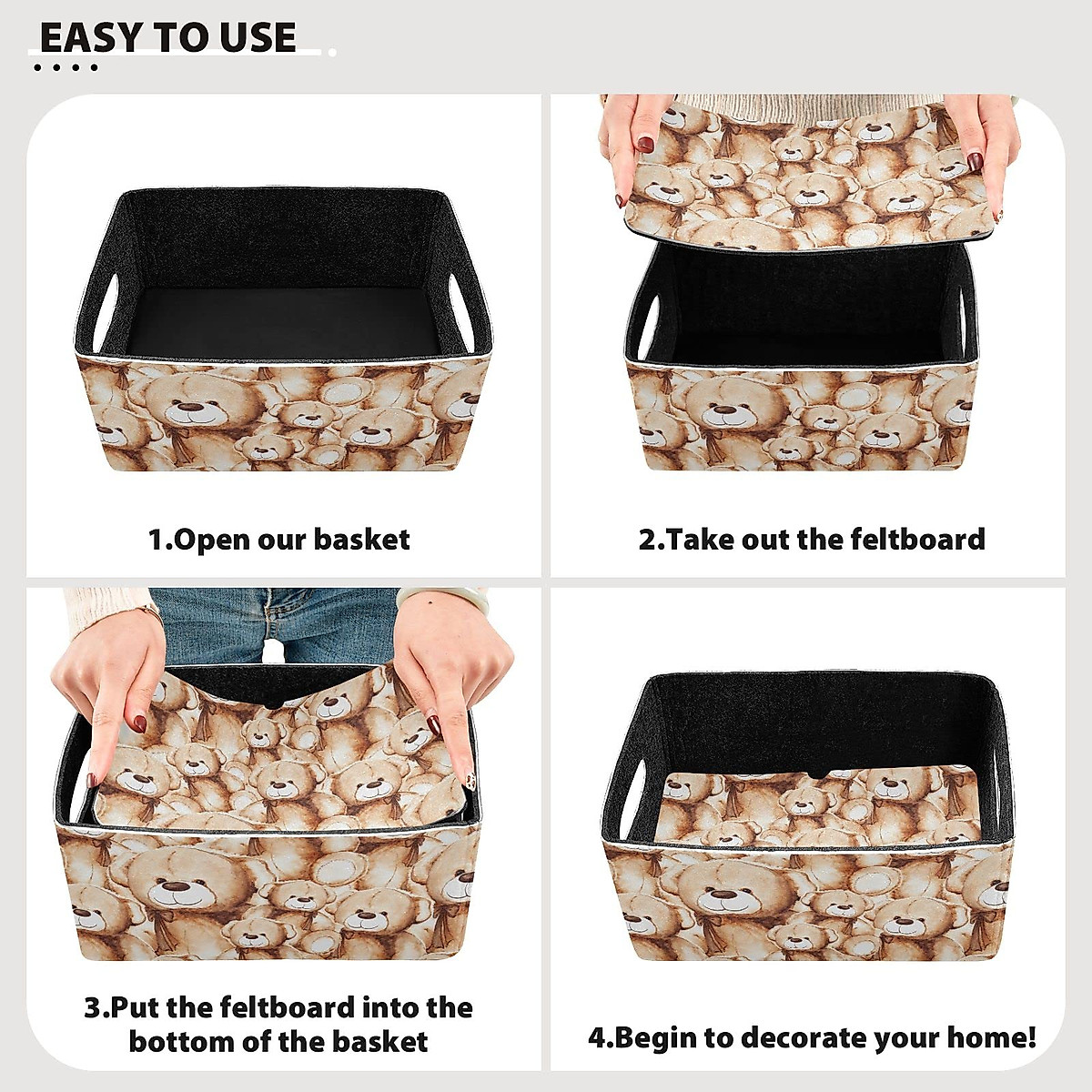 EASY TO USE

1.Open our basket

2.Take out the feltboard

3.Put the feltboard into the bottom of the basket

4.Begin to decorate your home!