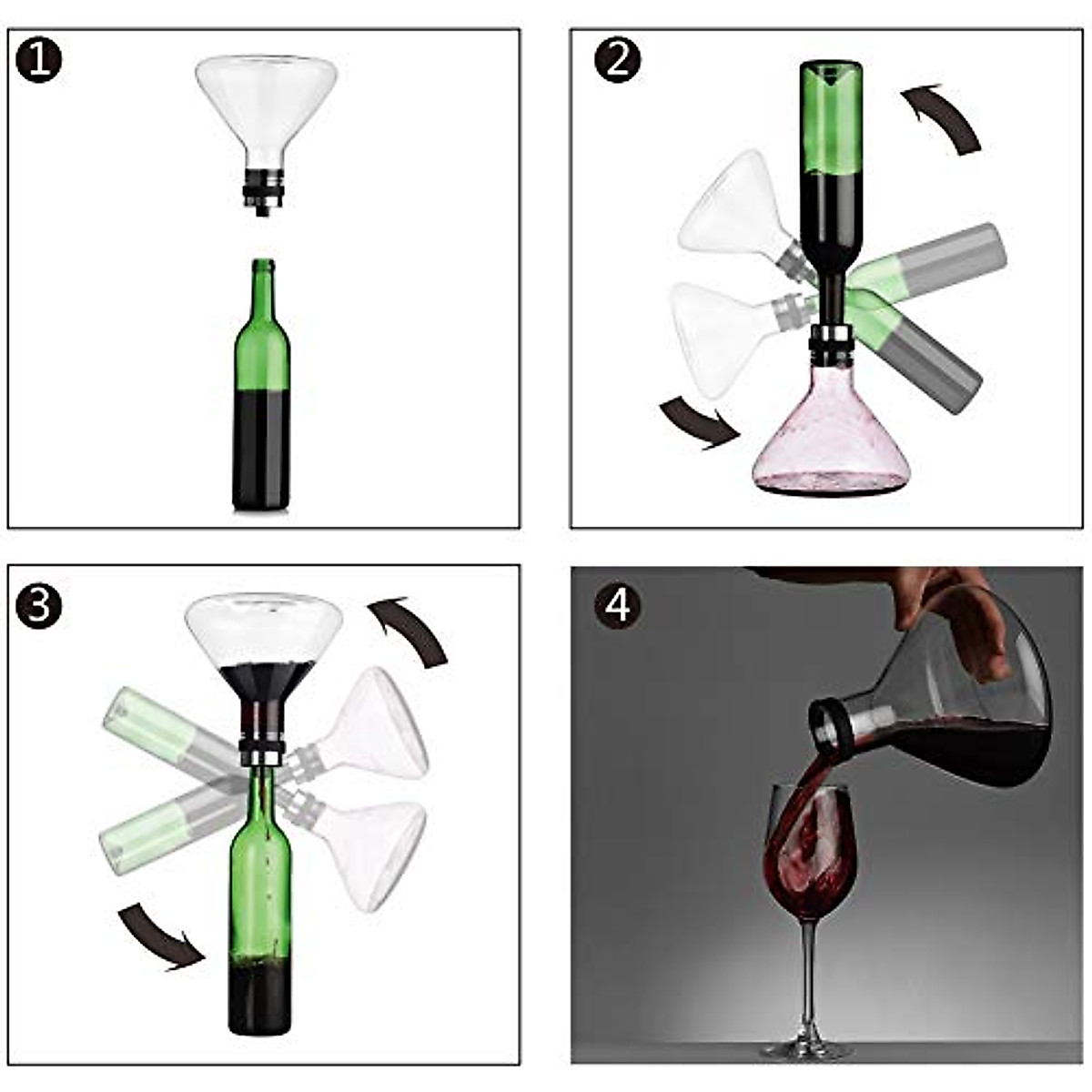 1

2

3

4