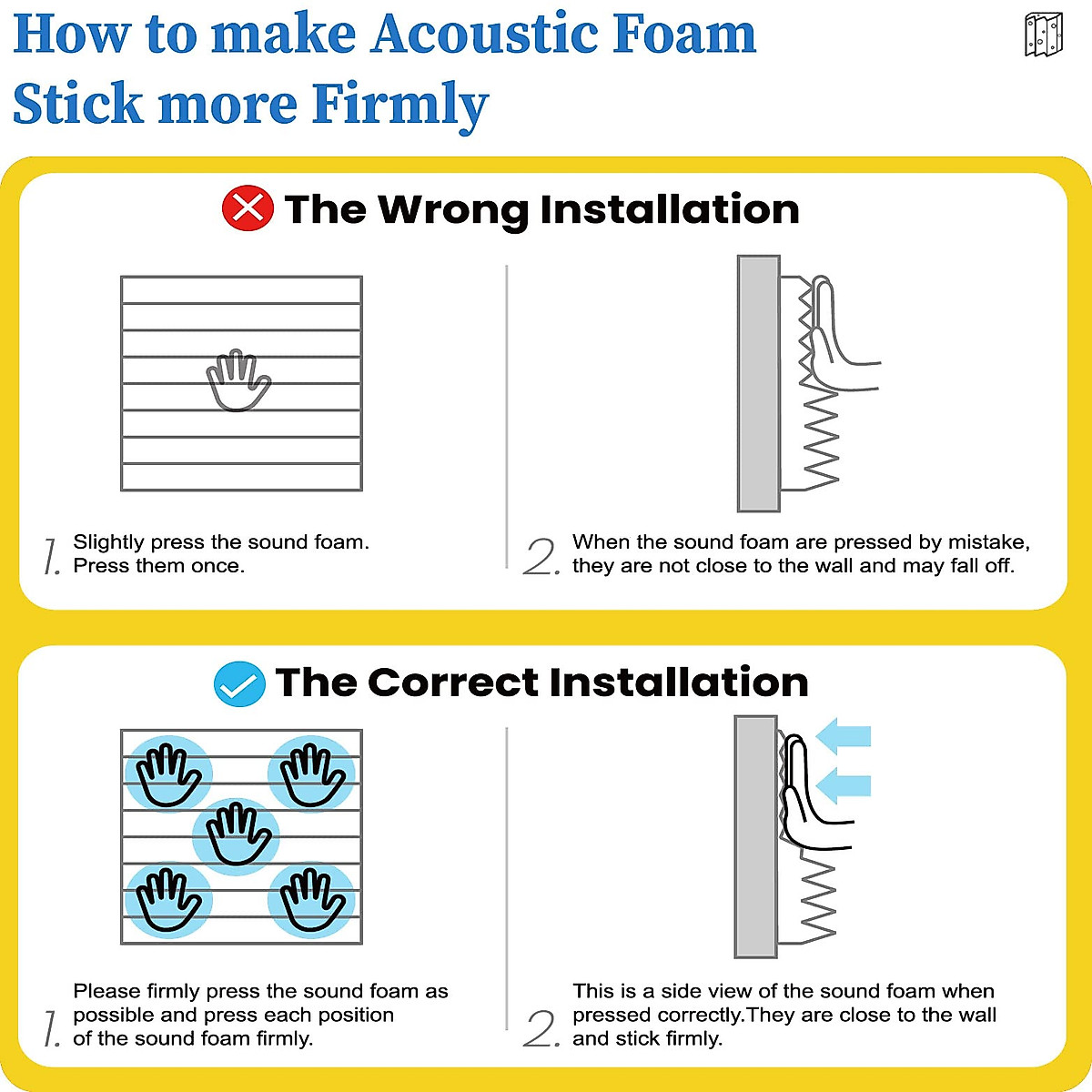 How to make Acoustic Foam Stick more Firmly

The Wrong Installation

1. Slightly press the sound foam. Press them once.

2. When the sound foam are pressed by mistake, they are not close to the wall and may fall off.

The Correct Installation

1. Please firmly press the sound foam as possible and press each position of the sound foam firmly.

2. This is a side view of the sound foam when pressed correctly.They are close to the wall and stick firmly.