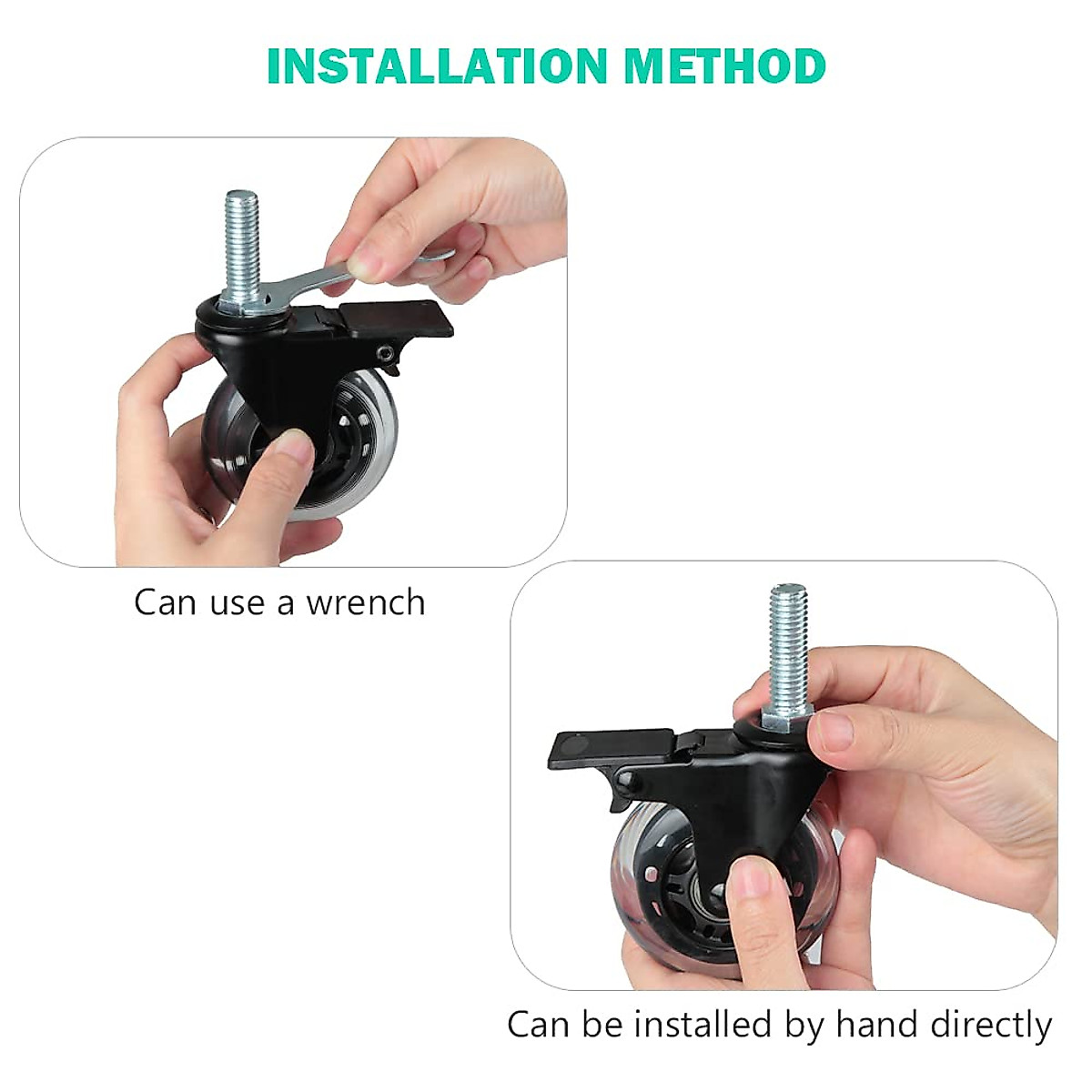 INSTALLATION METHOD

Can use a wrench

Can be installed by hand directly