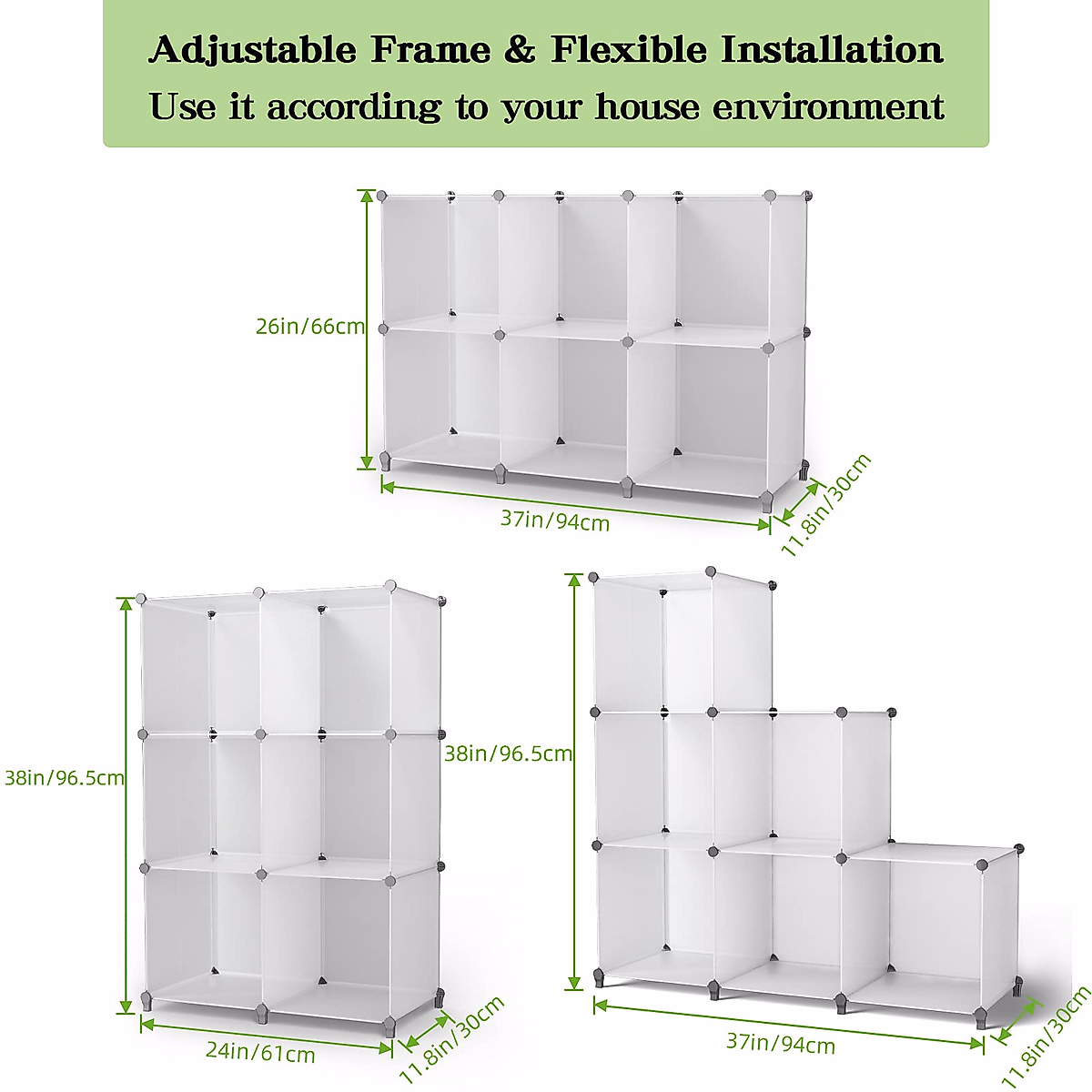 Adjustable Frame & Flexible Installation
Use it according to your house environment

26in/66cm
37in/94cm
11.8in/30cm

38in/96.5cm
24in/61cm
11.8in/30cm

38in/96.5cm
37in/94cm
11.8in/30cm