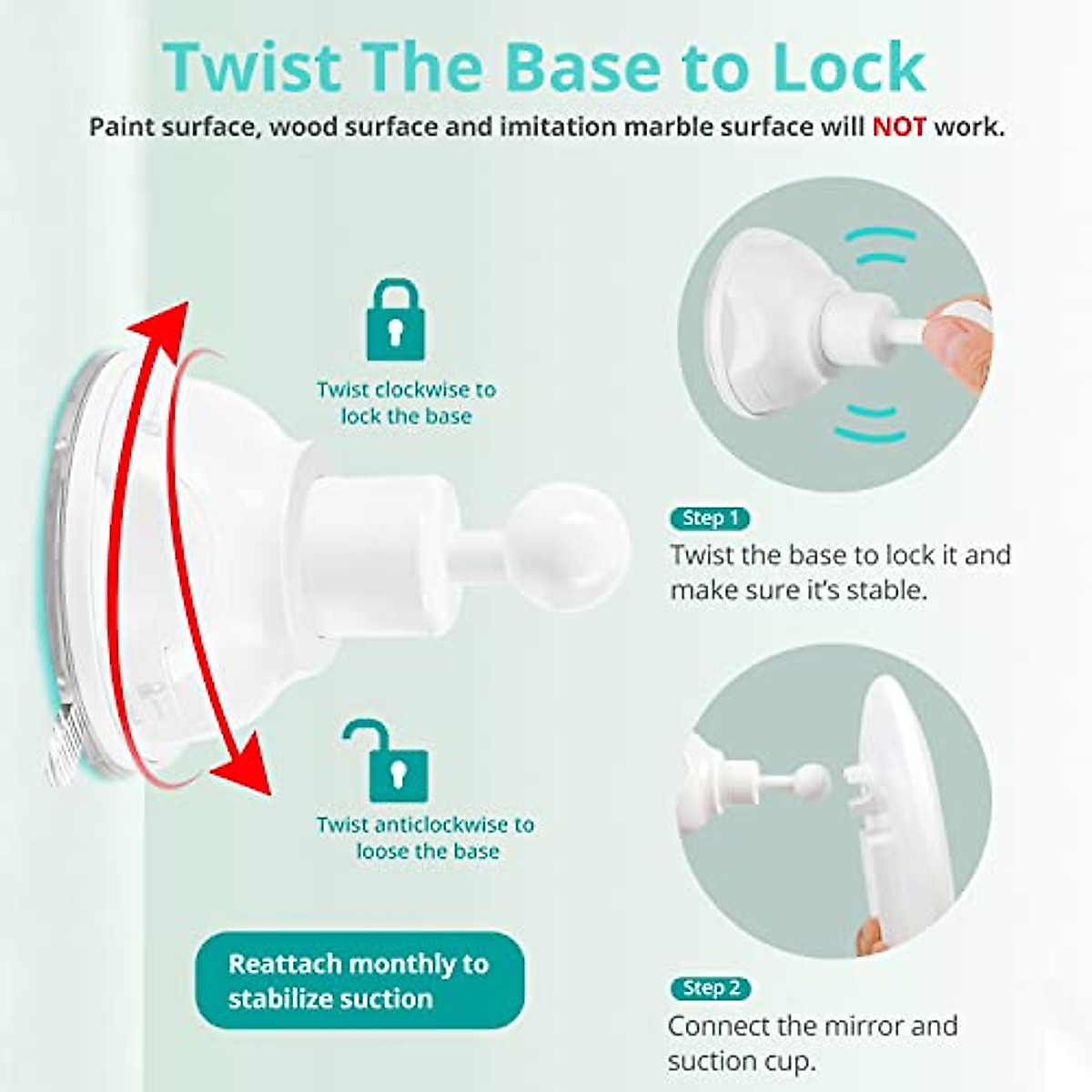 Twist The Base to Lock

Paint surface, wood surface and imitation marble surface will NOT work.

Twist clockwise to lock the base

Twist anticlockwise to loose the base

Reattach monthly to stabilize suction

Step 1
Twist the base to lock it and make sure it's stable.

Step 2
Connect the mirror and suction cup.