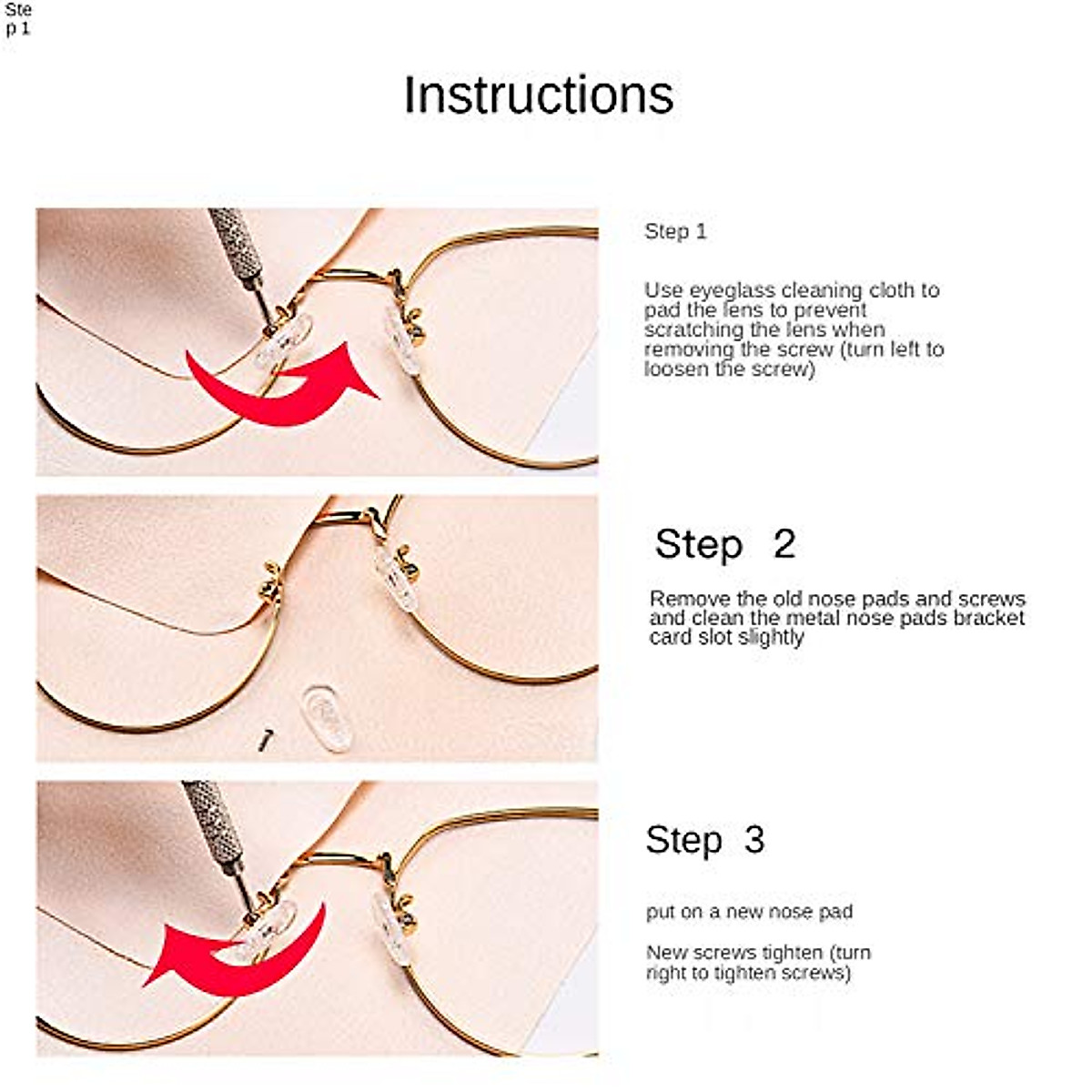 Ste
p 1

Instructions

Step 1

Use eyeglass cleaning cloth to pad the lens to prevent scratching the lens when removing the screw (turn left to loosen the screw)

Step 2

Remove the old nose pads and screws and clean the metal nose pads bracket card slot slightly

Step 3

put on a new nose pad

New screws tighten (turn right to tighten screws)