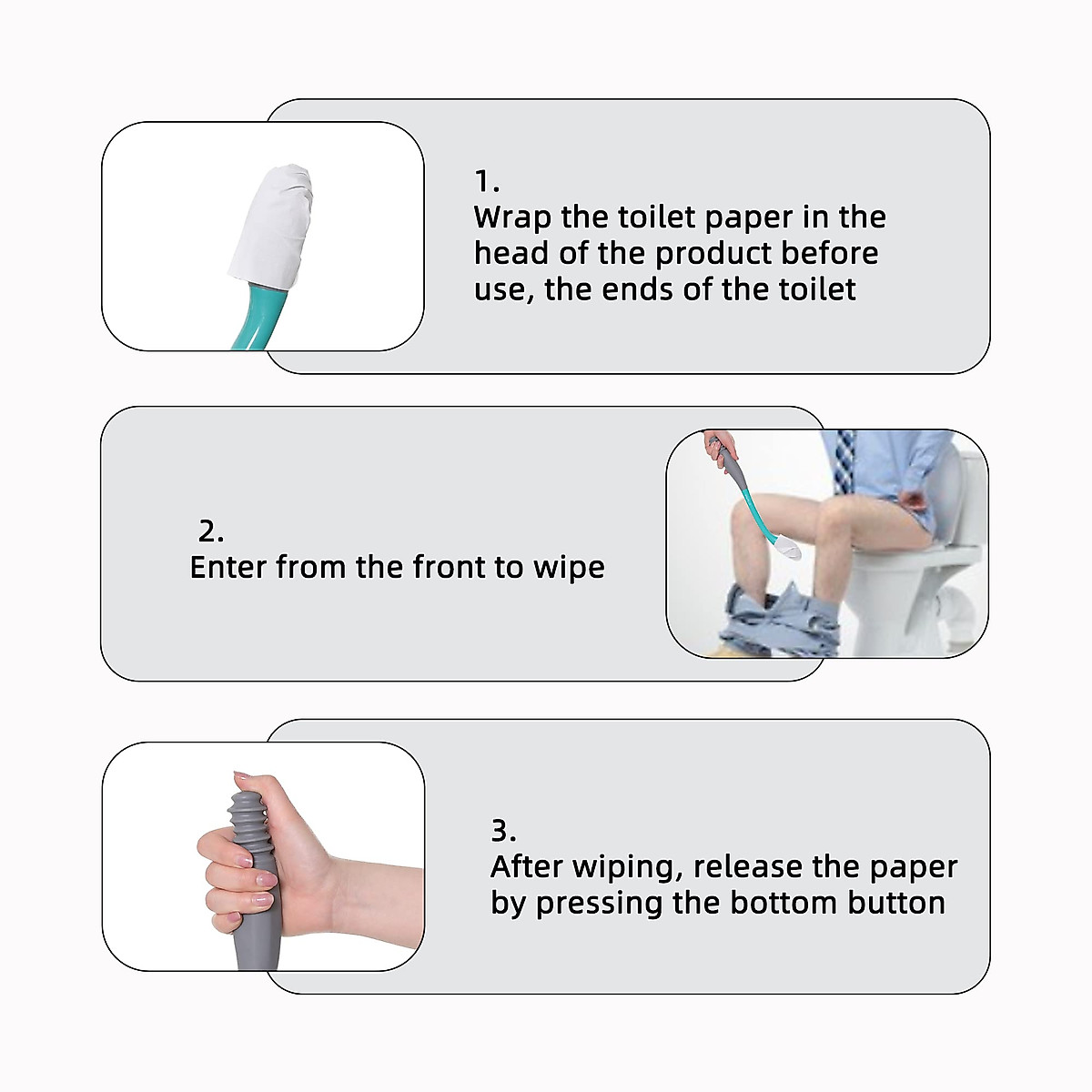 1.
Wrap the toilet paper in the head of the product before use, the ends of the toilet

2.
Enter from the front to wipe

3.
After wiping, release the paper by pressing the bottom button