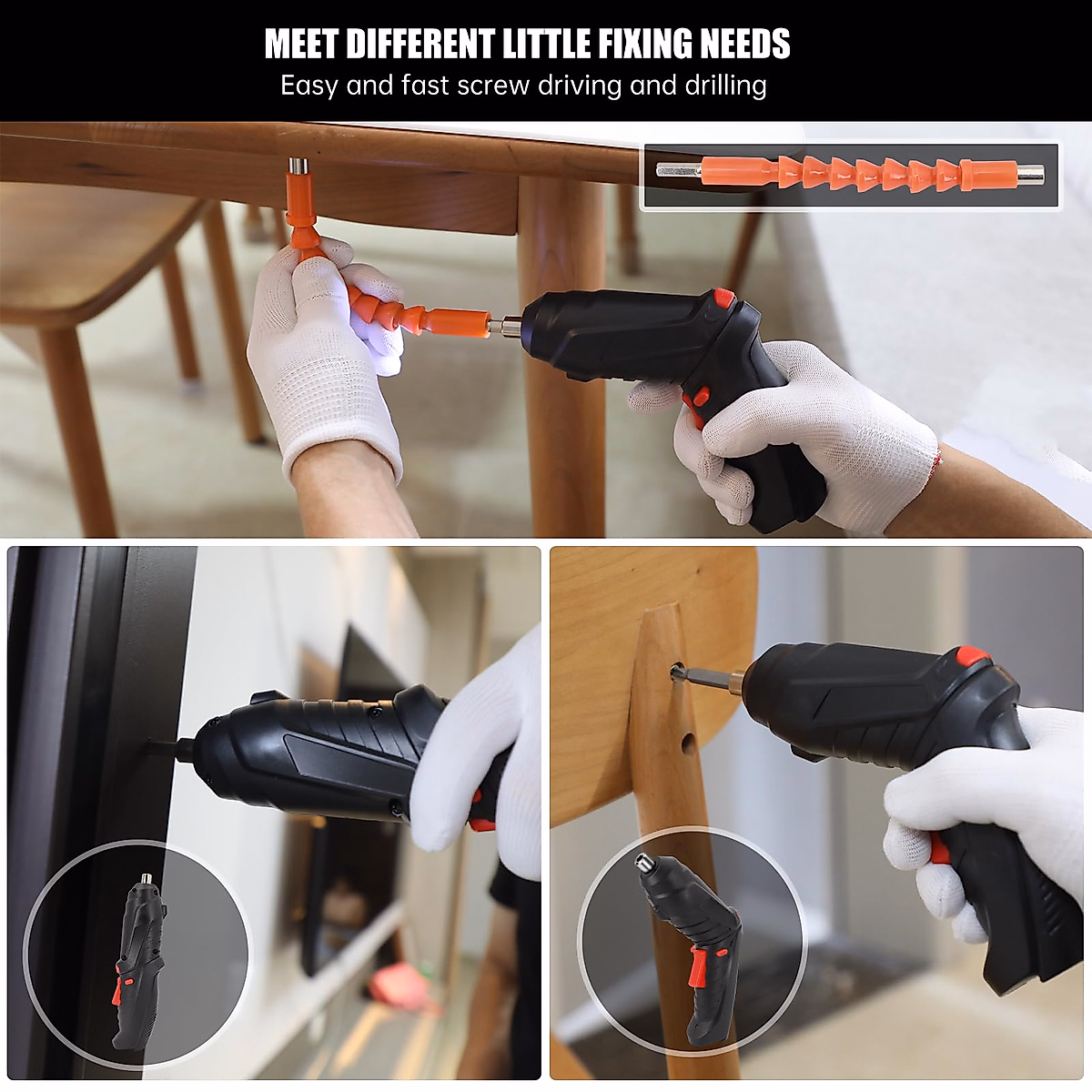 MEET DIFFERENT LITTLE FIXING NEEDS
Easy and fast screw driving and drilling