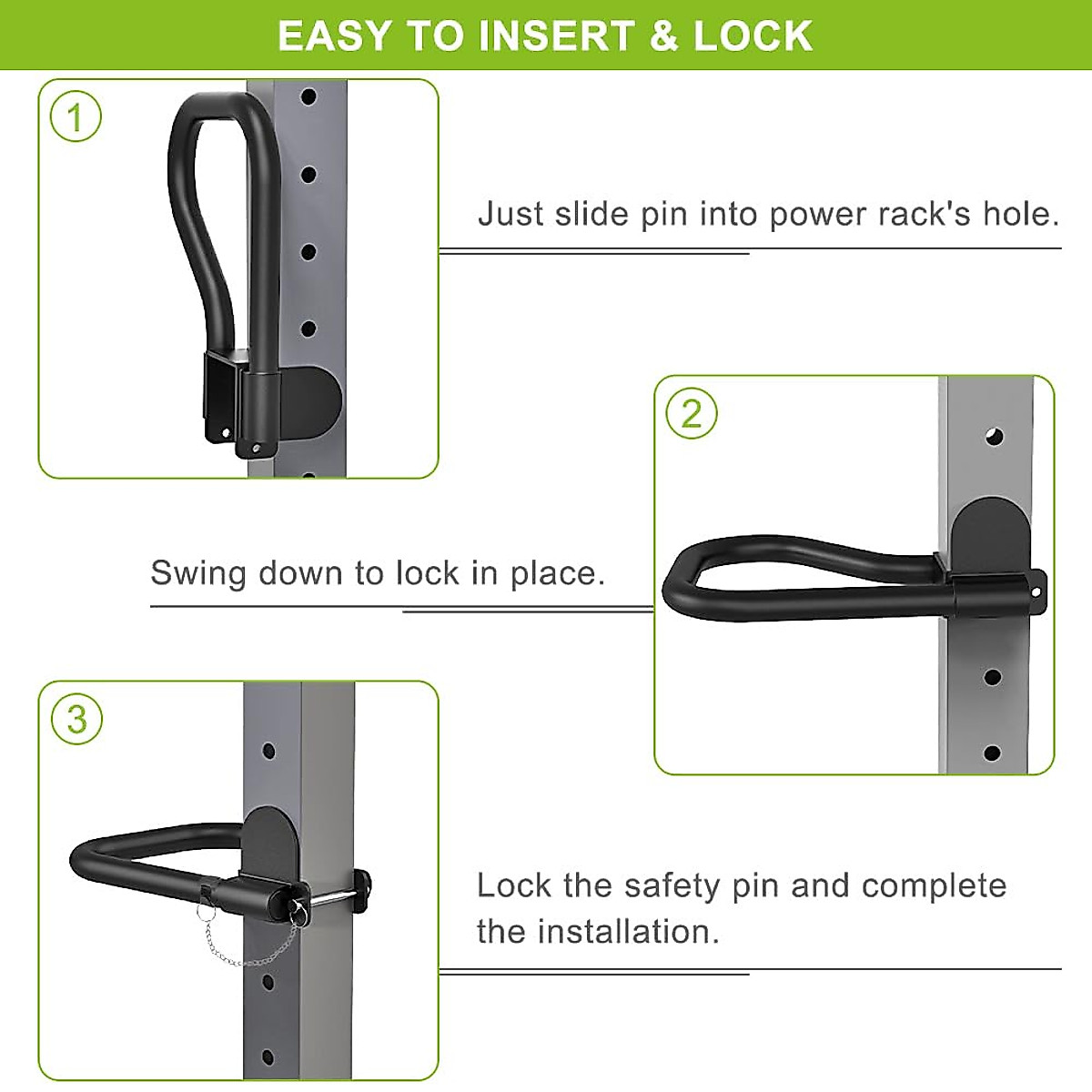 EASY TO INSERT & LOCK

1

Just slide pin into power rack's hole.

2

Swing down to lock in place.

3

Lock the safety pin and complete the installation.