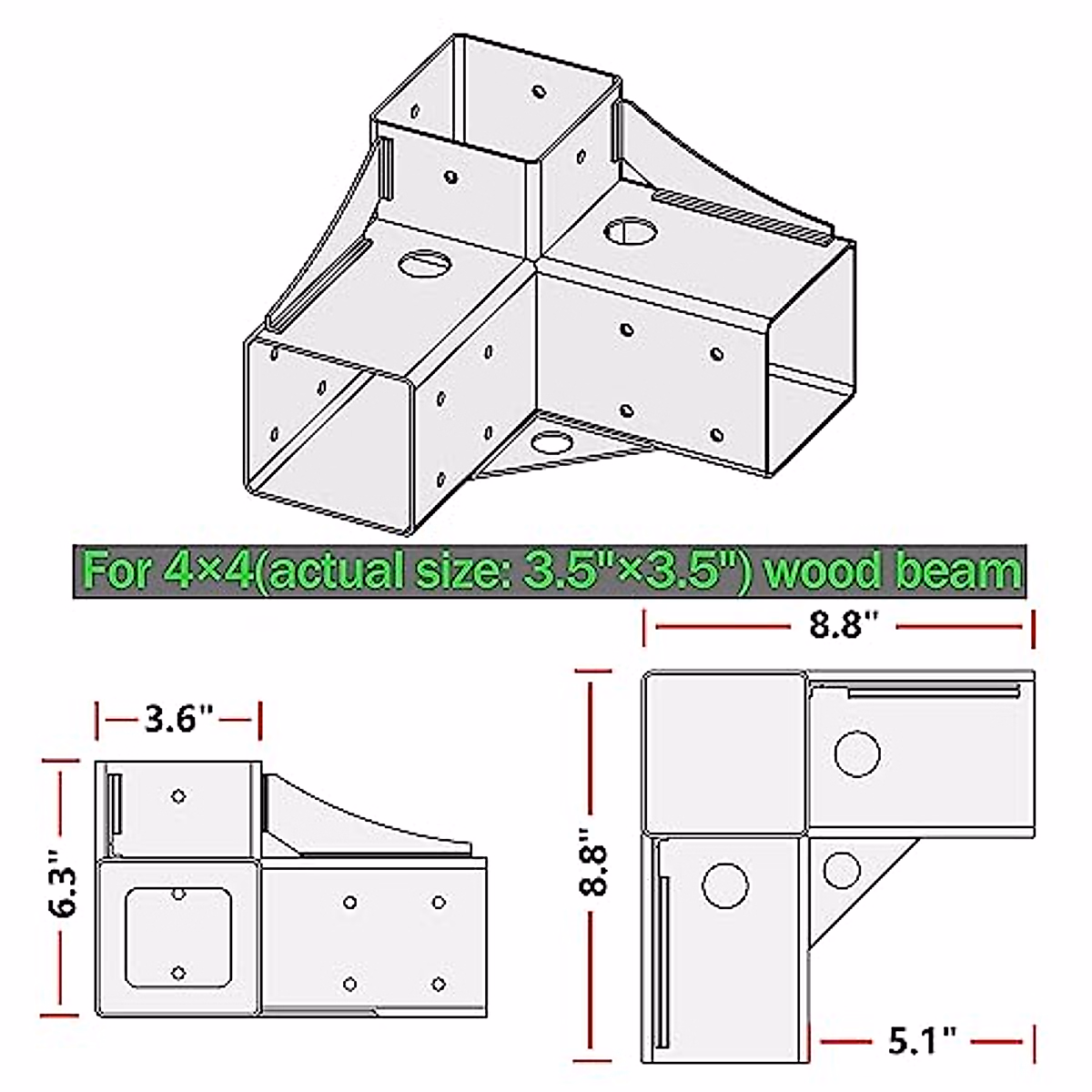 For 4×4(actual size: 3.5"×3.5") wood beam

8.8"

3.6"

6.3"

8.8"

5.1"